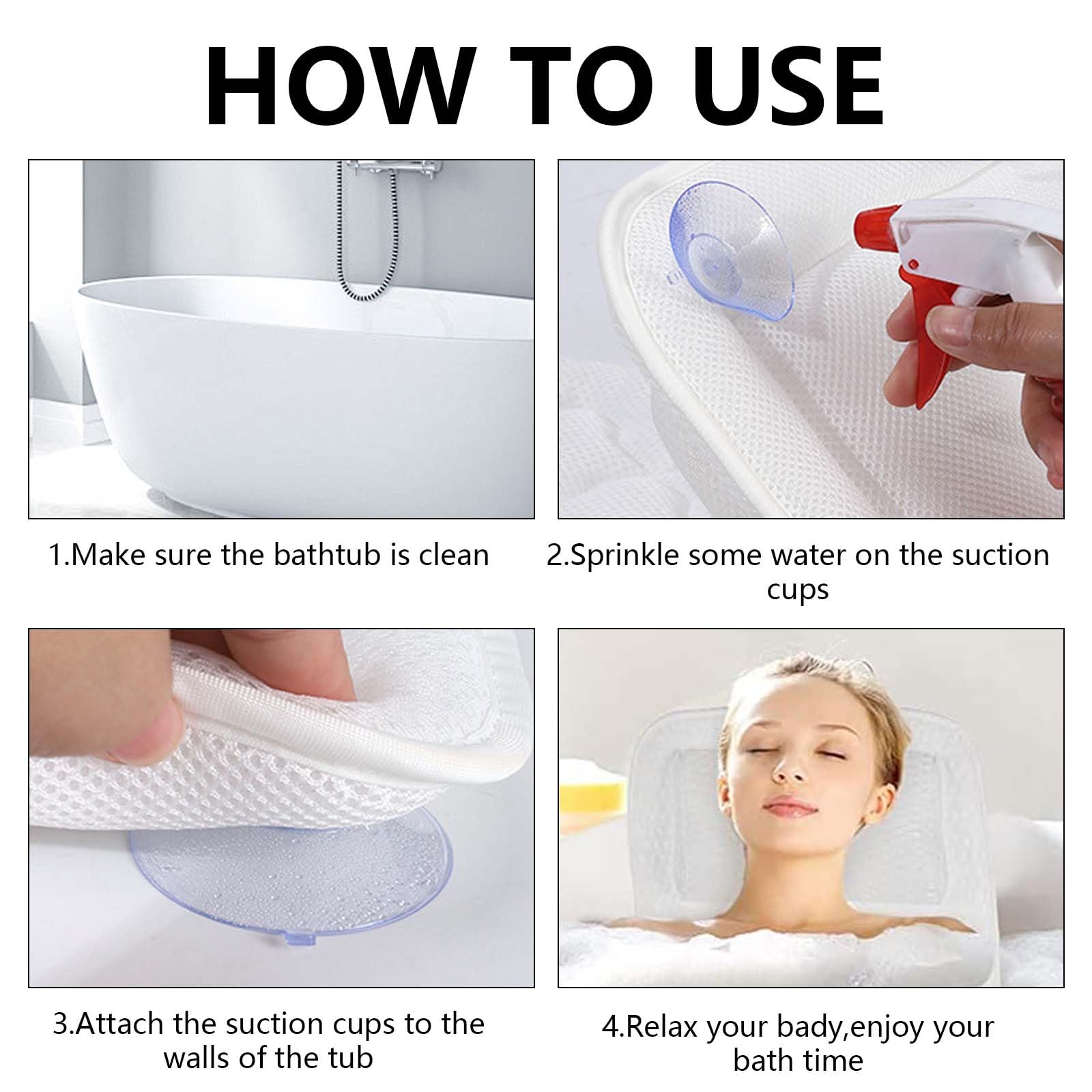 HOW TO USE

1.Make sure the bathtub is clean

2.Sprinkle some water on the suction cups

3.Attach the suction cups to the walls of the tub

4.Relax your bady,enjoy your bath time