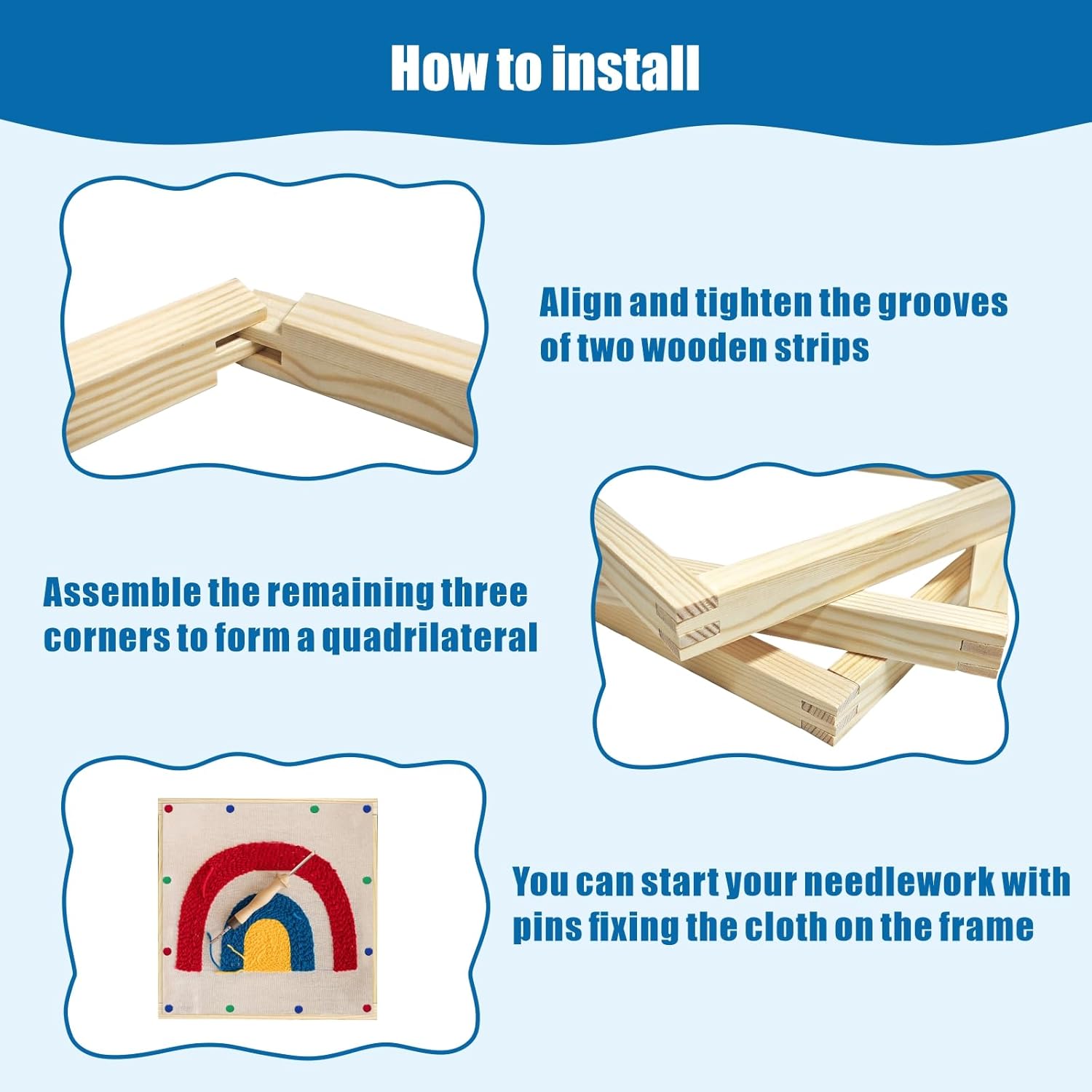 How to install

Align and tighten the grooves of two wooden strips

Assemble the remaining three corners to form a quadrilateral

You can start your needlework with pins fixing the cloth on the frame