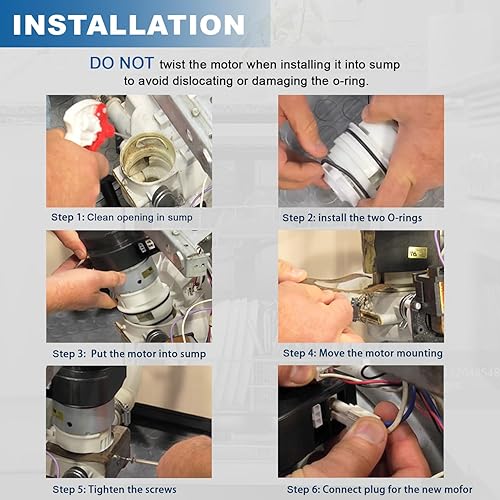 INSTALLATION

DO NOT twist the motor when installing it into sump to avoid dislocating or damaging the o-ring.

Step 1: Clean opening in sump

Step 2: install the two O-rings

Step 3: Put the motor into sump

Step 4: Move the motor mounting

Step 5: Tighten the screws

Step 6: Connect plug for the new mofor