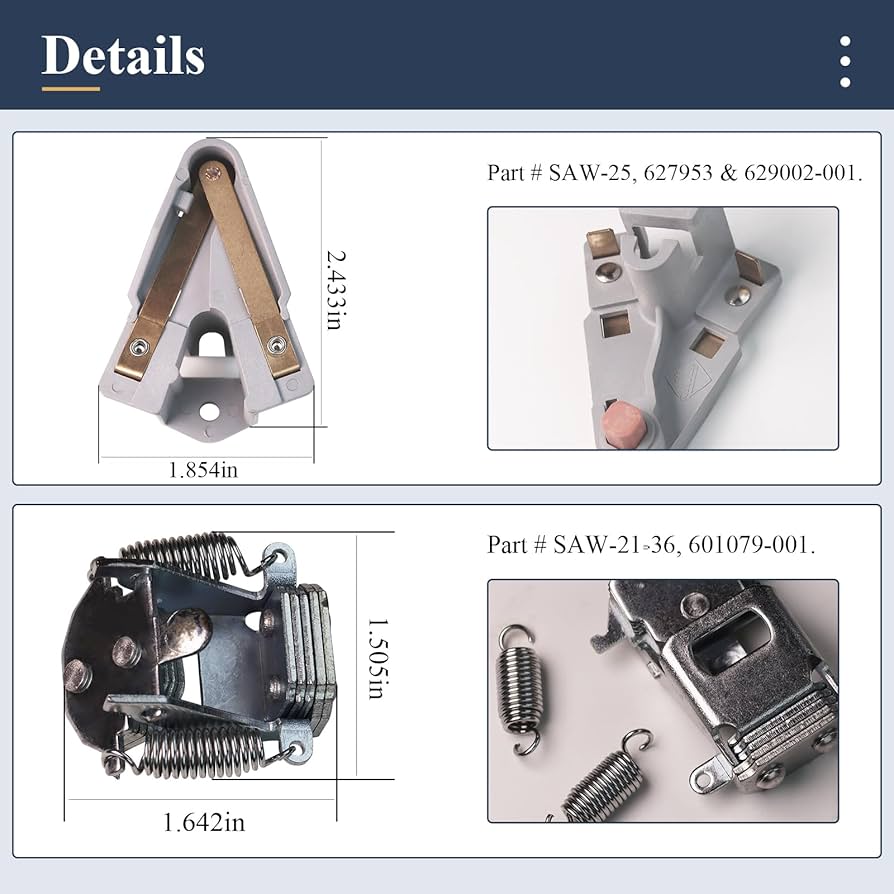 Details

2.433in

1.854in

Part # SAW-25, 627953 & 629002-001.

1.505in

1.642in

Part # SAW-21-36, 601079-001.