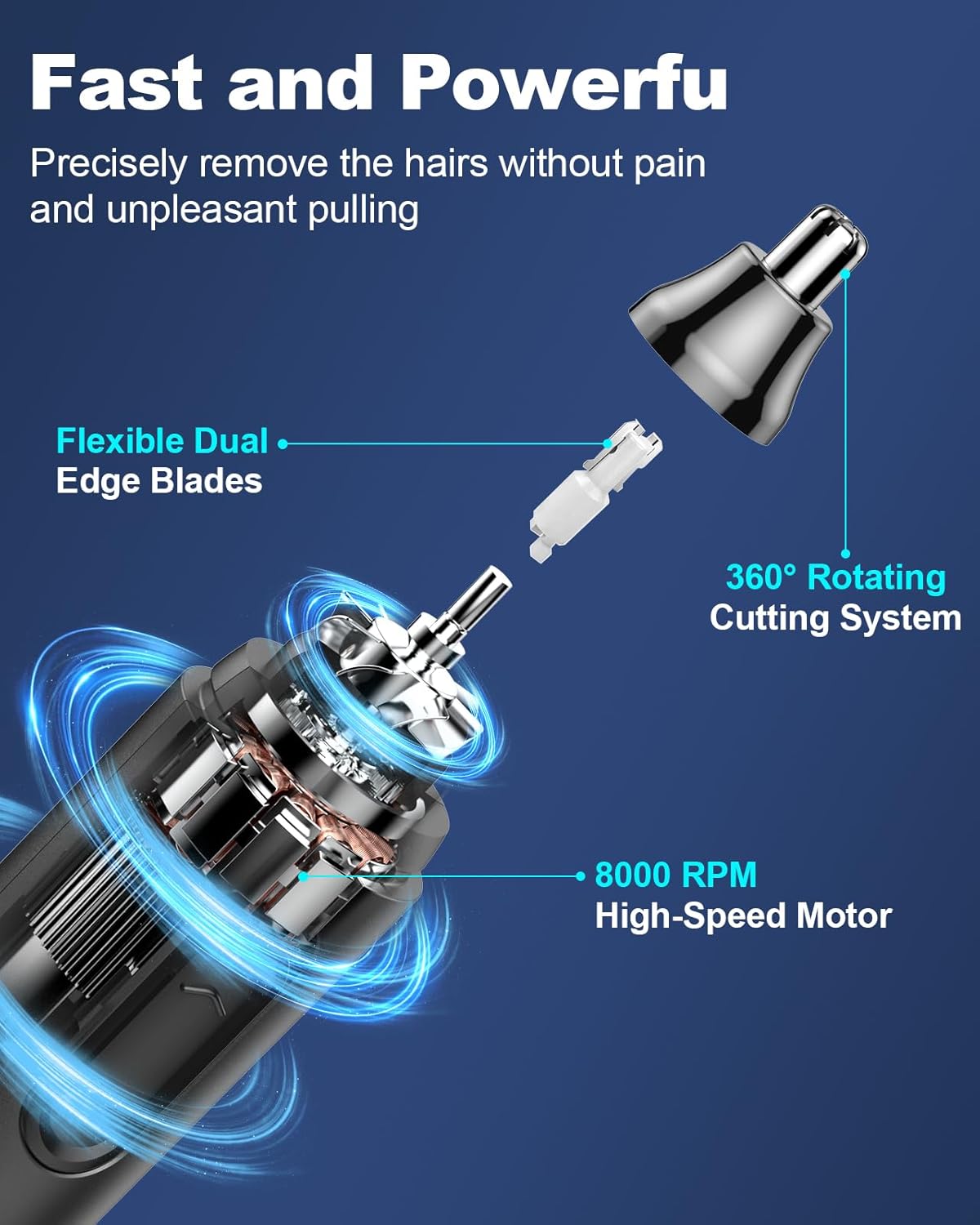 Fast and Powerfu

Precisely remove the hairs without pain and unpleasant pulling

Flexible Dual
Edge Blades

360° Rotating
Cutting System

8000 RPM
High-Speed Motor