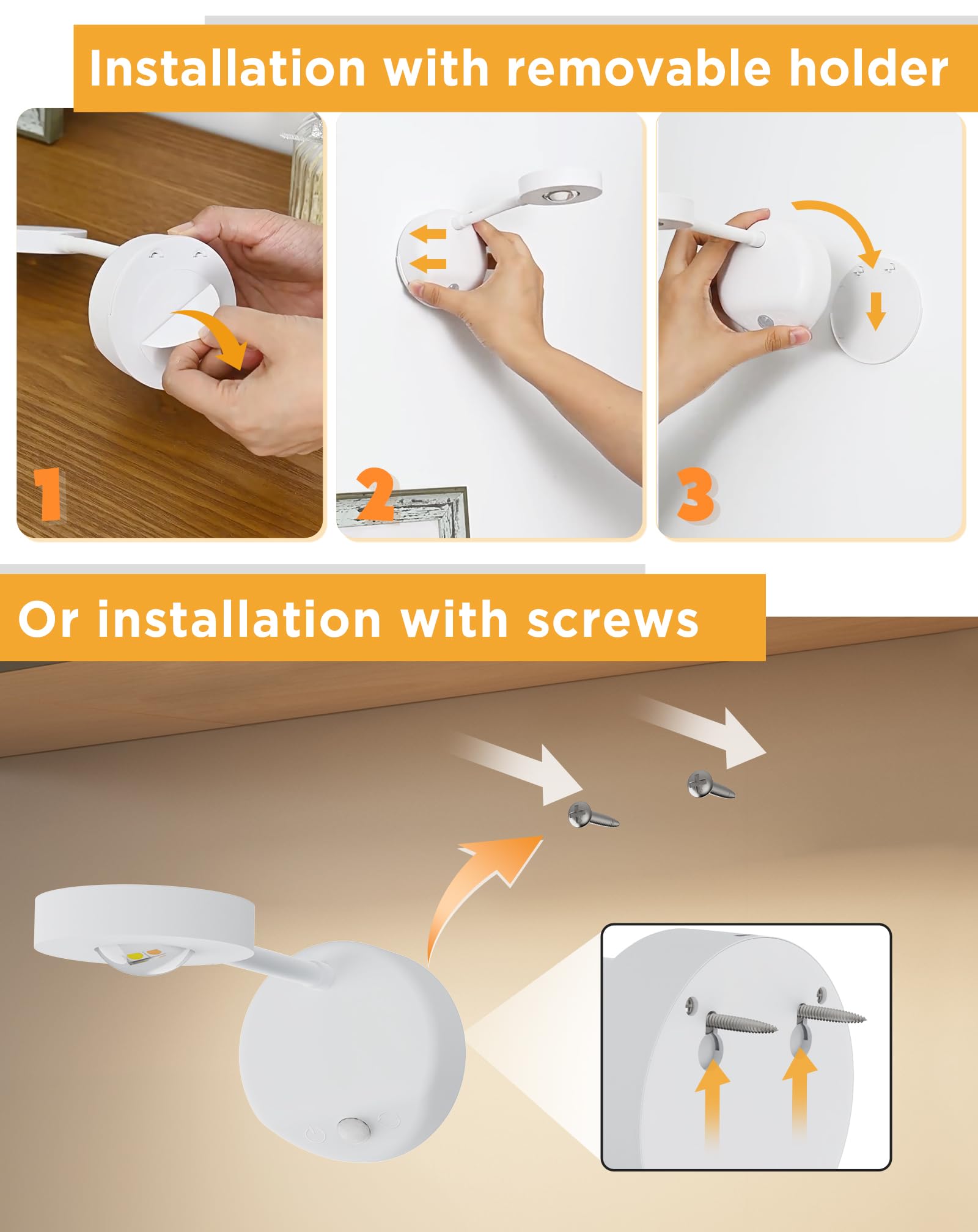 Installation with removable holder

1

2

3

Or installation with screws