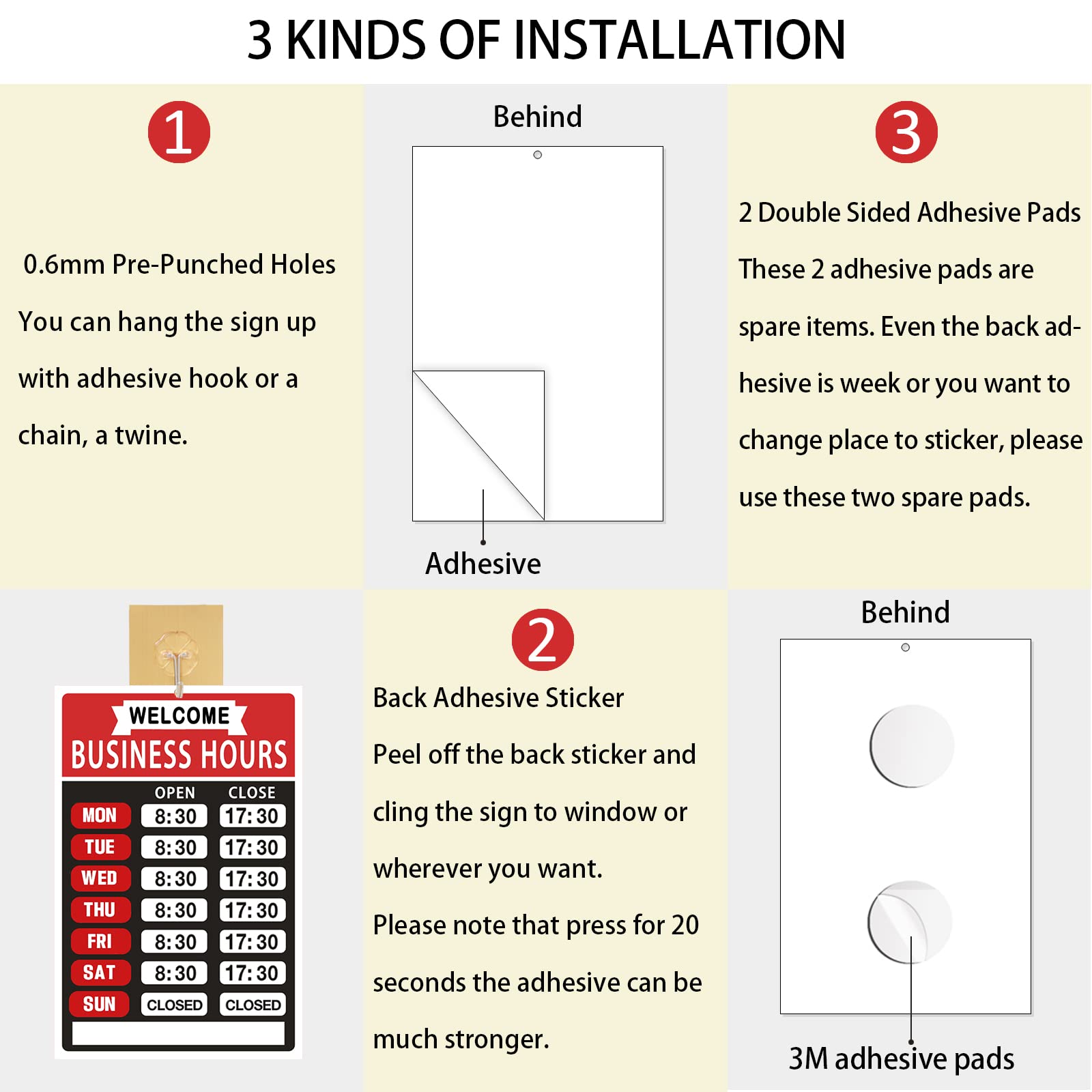 3 KINDS OF INSTALLATION

1

0.6mm Pre-Punched Holes

You can hang the sign up with adhesive hook or a chain, a twine.

Behind

Adhesive

3

2 Double Sided Adhesive Pads

These 2 adhesive pads are spare items. Even the back adhesive is week or you want to change place to sticker, please use these two spare pads.

WELCOME

BUSINESS HOURS

| | OPEN | CLOSE |
|---|---|---|
| MON | 8:30 | 17:30 |
| TUE | 8:30 | 17:30 |
| WED | 8:30 | 17:30 |
| THU | 8:30 | 17:30 |
| FRI | 8:30 | 17:30 |
| SAT | 8:30 | 17:30 |
| SUN | CLOSED | CLOSED |

2

Back Adhesive Sticker

Peel off the back sticker and cling the sign to window or wherever you want.

Please note that press for 20 seconds the adhesive can be much stronger.

Behind

3M adhesive pads