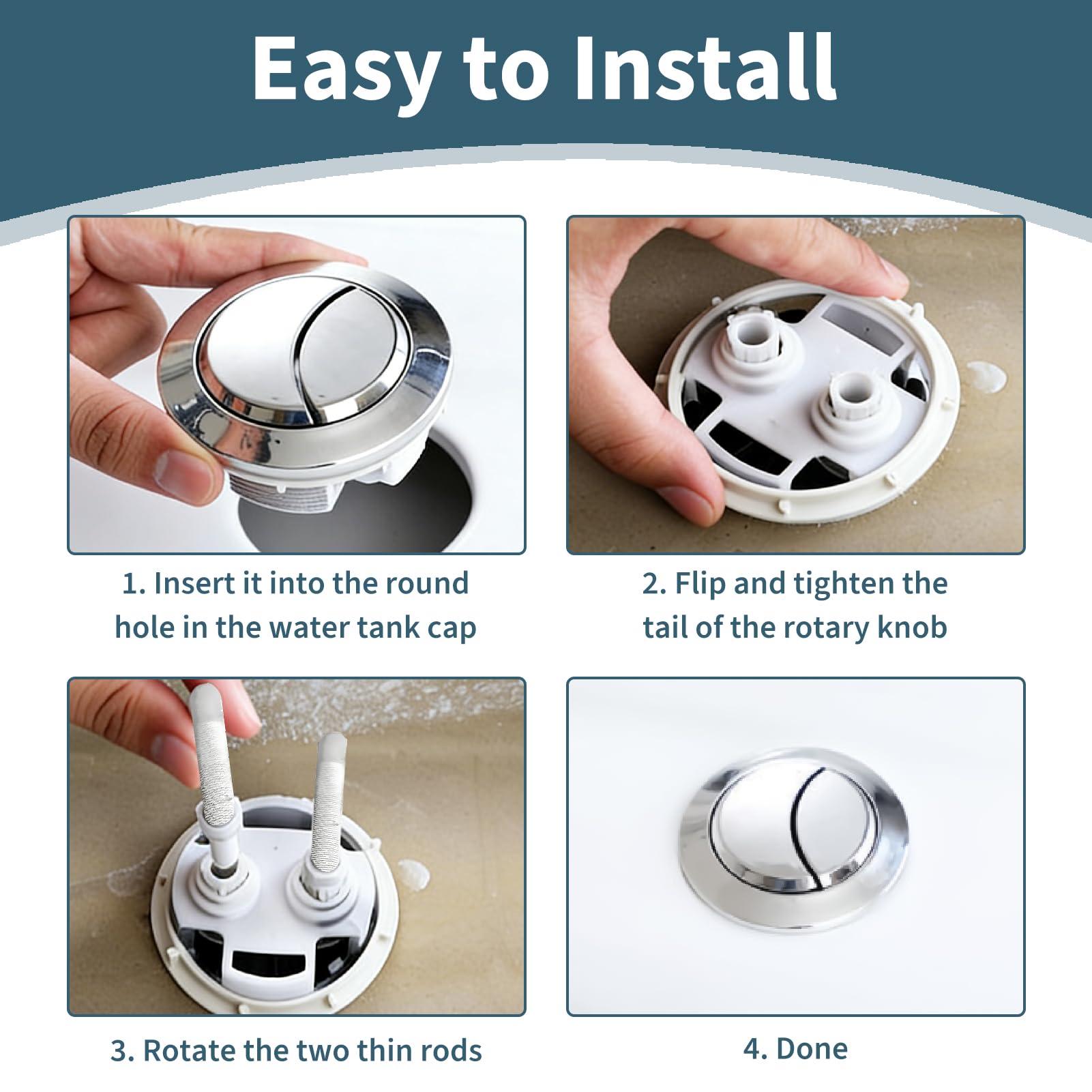 Easy to Install

1. Insert it into the round hole in the water tank cap

2. Flip and tighten the tail of the rotary knob

3. Rotate the two thin rods

4. Done