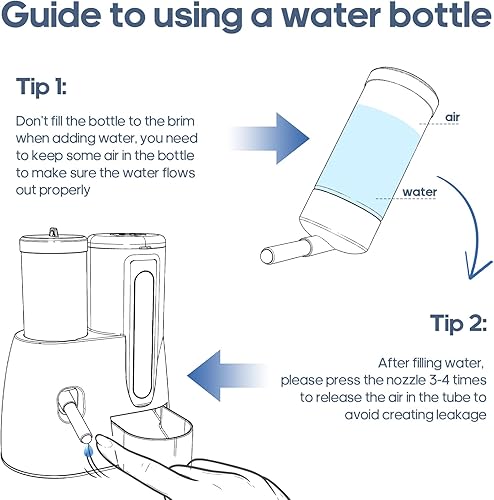 Guide to using a water bottle

Tip 1:

Don't fill the bottle to the brim when adding water, you need to keep some air in the bottle to make sure the water flows out properly

air

water

Tip 2:

After filling water, please press the nozzle 3-4 times to release the air in the tube to avoid creating leakage