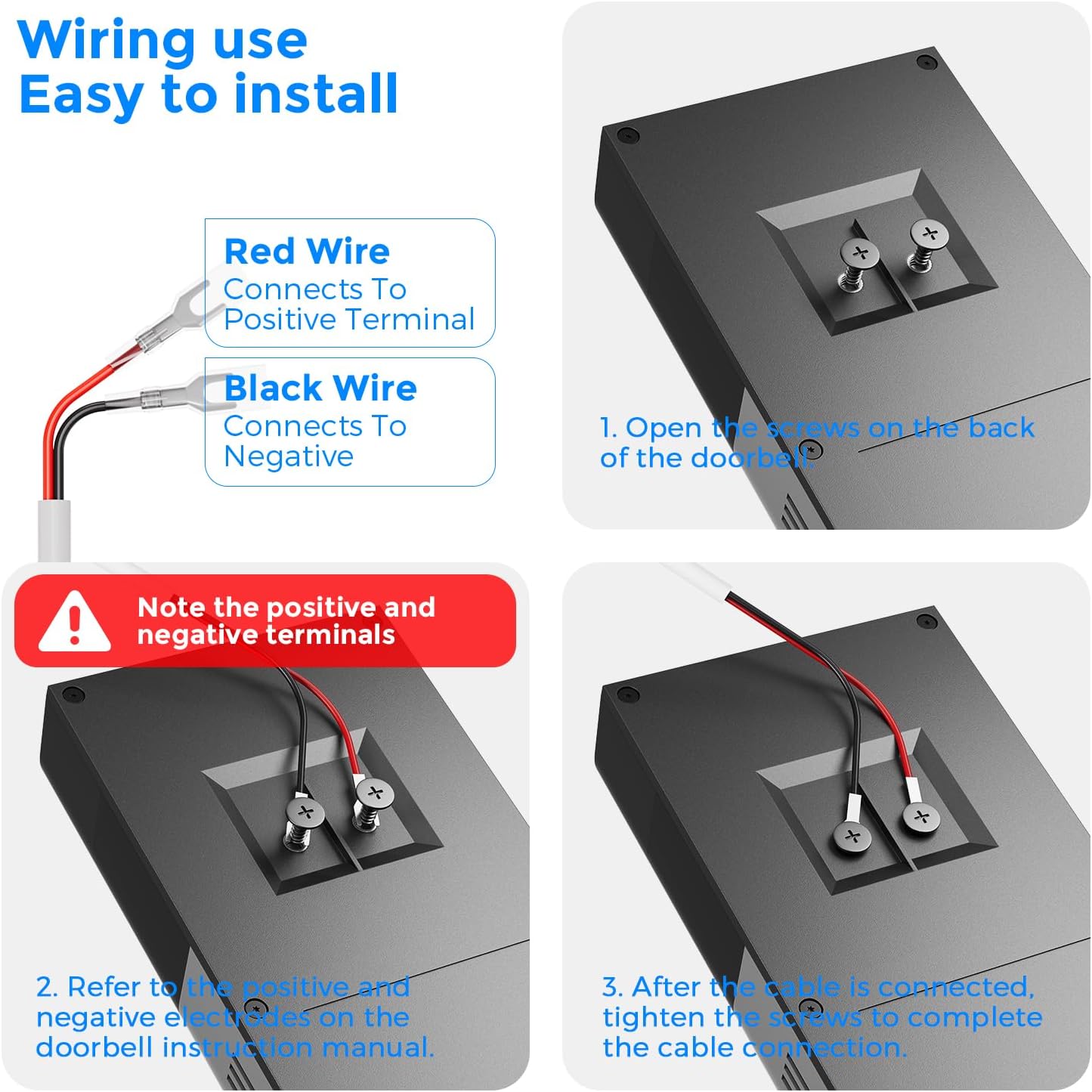 Wiring use
Easy to install

Red Wire
Connects To
Positive Terminal

Black Wire
Connects To
Negative

1. Open the screws on the back of the doorbell.

Note the positive and negative terminals

2. Refer to the positive and negative electrodes on the doorbell instruction manual.

3. After the cable is connected, tighten the screws to complete the cable connection.