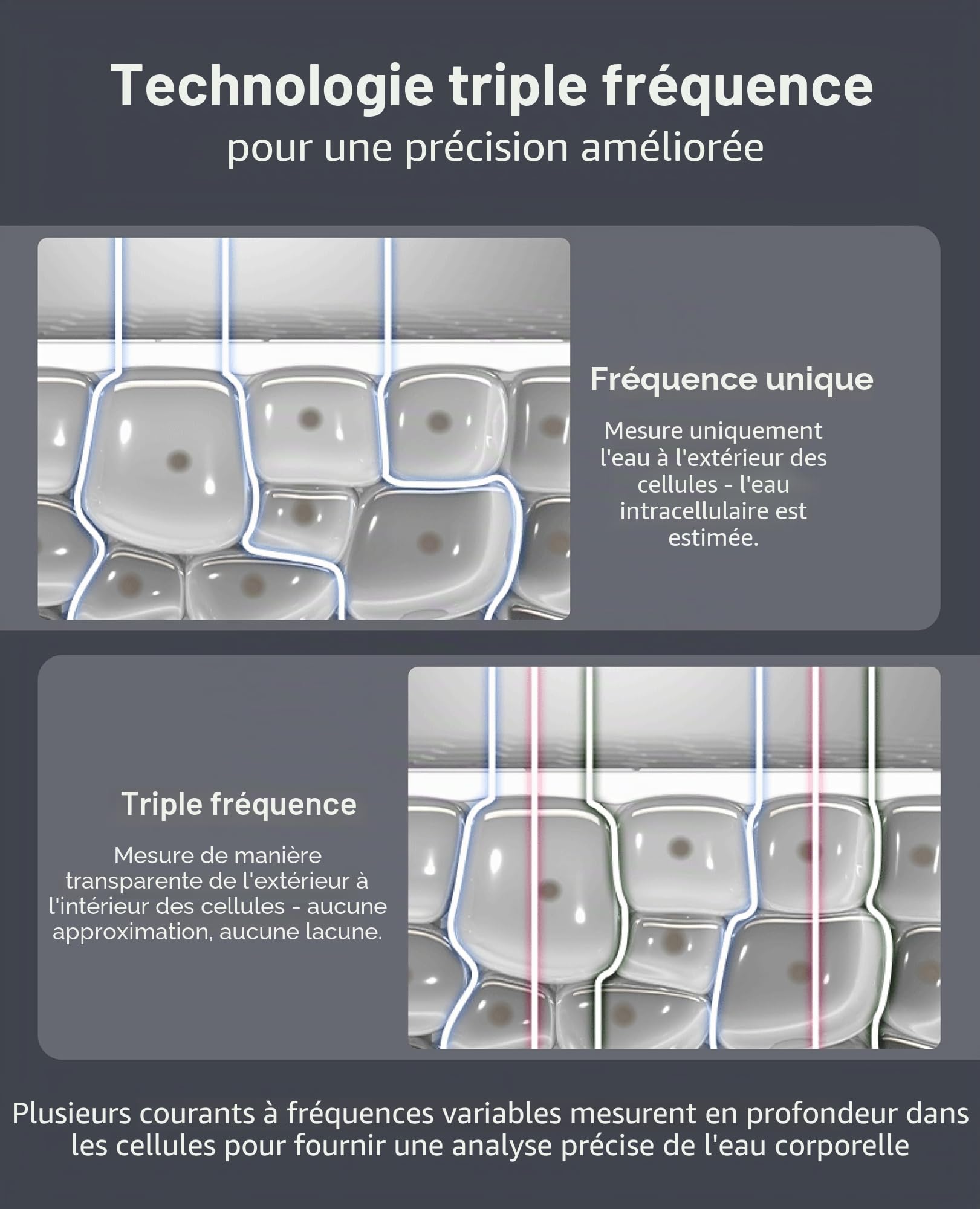 Technologie triple fréquence
pour une précision améliorée

Fréquence unique

Mesure uniquement l'eau à l'extérieur des cellules - l'eau intracellulaire est estimée.

Triple fréquence

Mesure de manière transparente de l'extérieur à l'intérieur des cellules - aucune approximation, aucune lacune.

Plusieurs courants à fréquences variables mesurent en profondeur dans les cellules pour fournir une analyse précise de l'eau corporelle