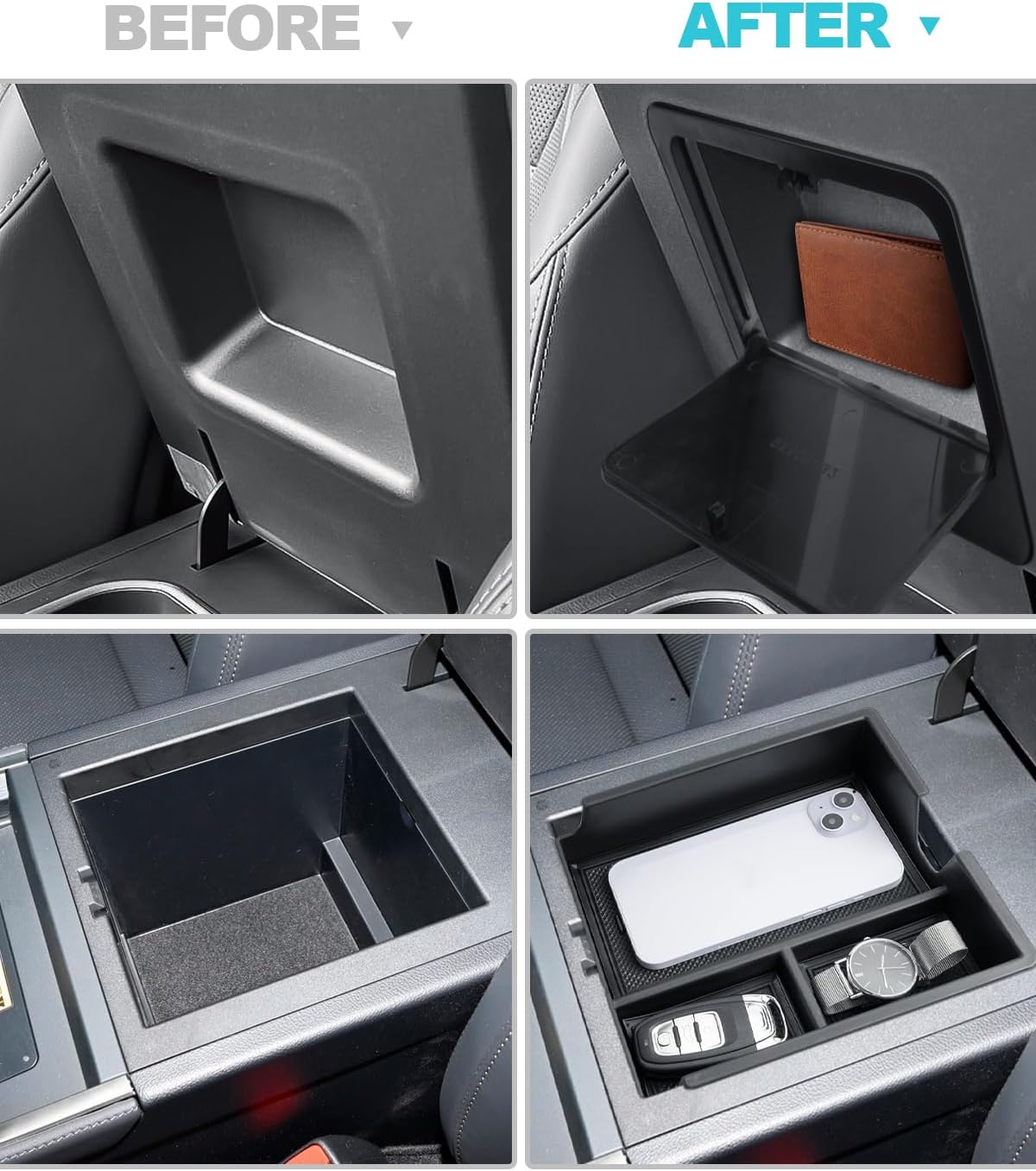 BEFORE ▼

AFTER ▼