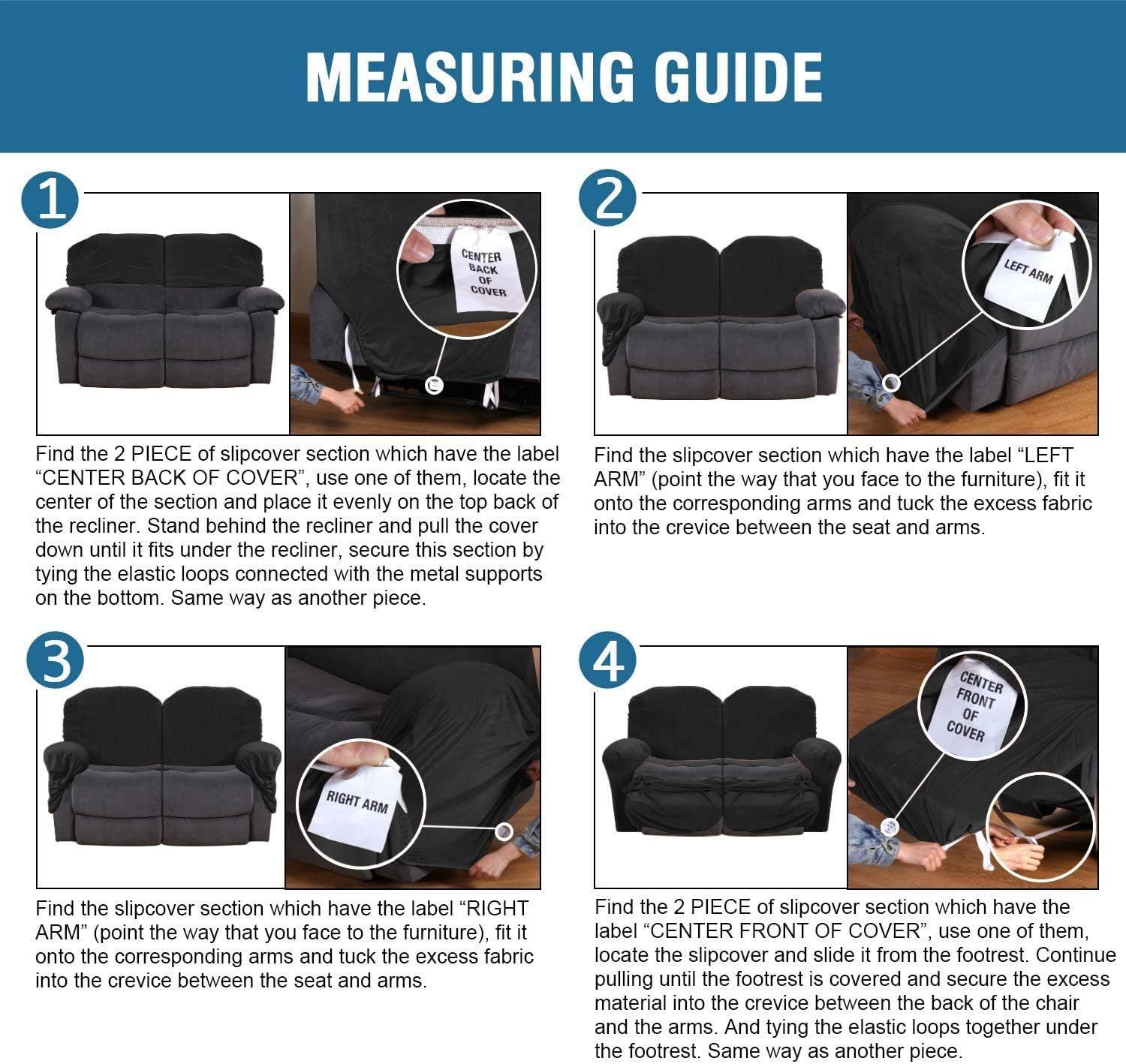 MEASURING GUIDE

1

CENTER BACK OF COVER

Find the 2 PIECE of slipcover section which have the label "CENTER BACK OF COVER", use one of them, locate the center of the section and place it evenly on the top back of the recliner. Stand behind the recliner and pull the cover down until it fits under the recliner, secure this section by tying the elastic loops connected with the metal supports on the bottom. Same way as another piece.

2

LEFT ARM

Find the slipcover section which have the label "LEFT ARM" (point the way that you face to the furniture), fit it onto the corresponding arms and tuck the excess fabric into the crevice between the seat and arms.

3

RIGHT ARM

Find the slipcover section which have the label "RIGHT ARM" (point the way that you face to the furniture), fit it onto the corresponding arms and tuck the excess fabric into the crevice between the seat and arms.

4

CENTER FRONT OF COVER

Find the 2 PIECE of slipcover section which have the label "CENTER FRONT OF COVER", use one of them, locate the slipcover and slide it from the footrest. Continue pulling until the footrest is covered and secure the excess material into the crevice between the back of the chair and the arms. And tying the elastic loops together under the footrest. Same way as another piece.