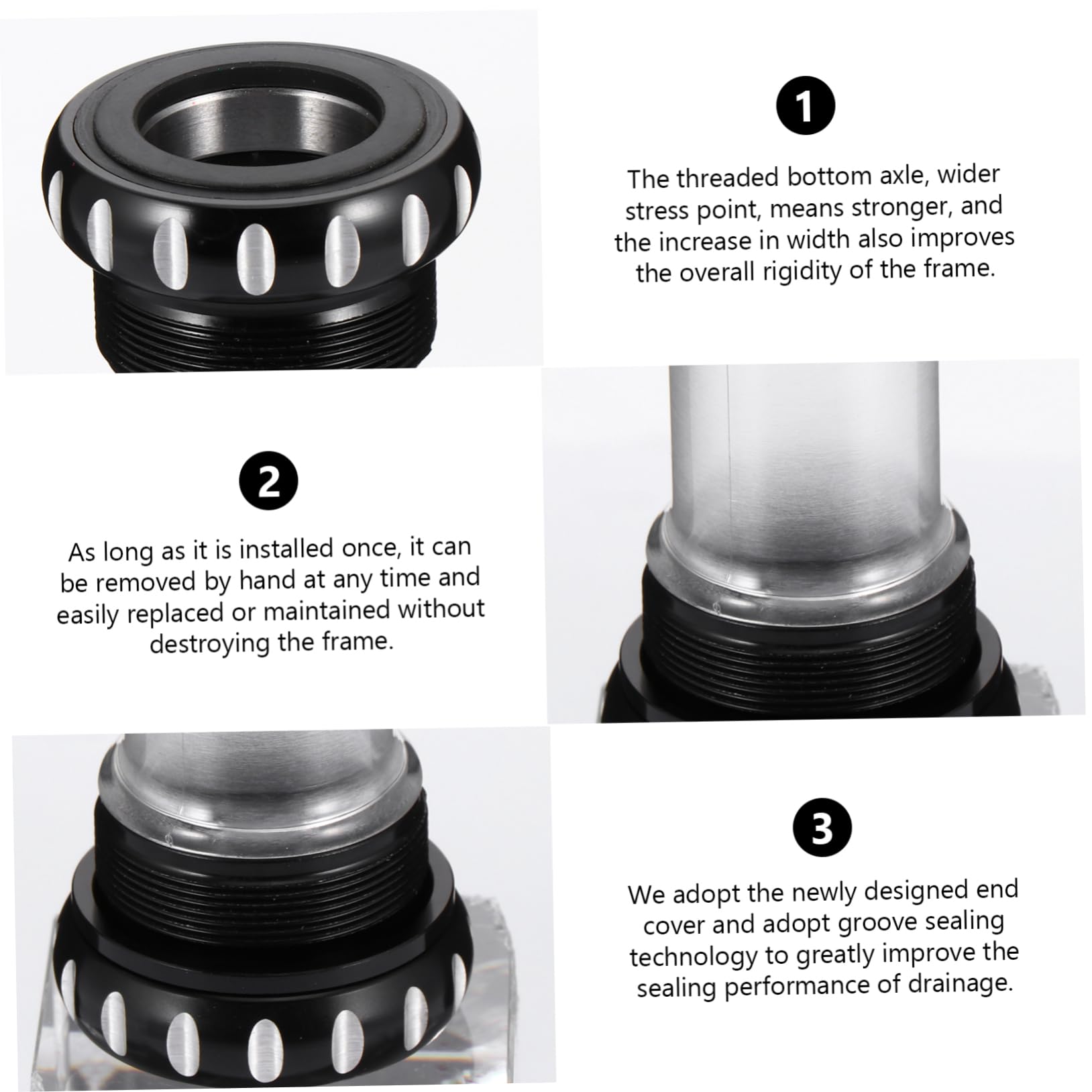 1

The threaded bottom axle, wider stress point, means stronger, and the increase in width also improves the overall rigidity of the frame.

2

As long as it is installed once, it can be removed by hand at any time and easily replaced or maintained without destroying the frame.

3

We adopt the newly designed end cover and adopt groove sealing technology to greatly improve the sealing performance of drainage.