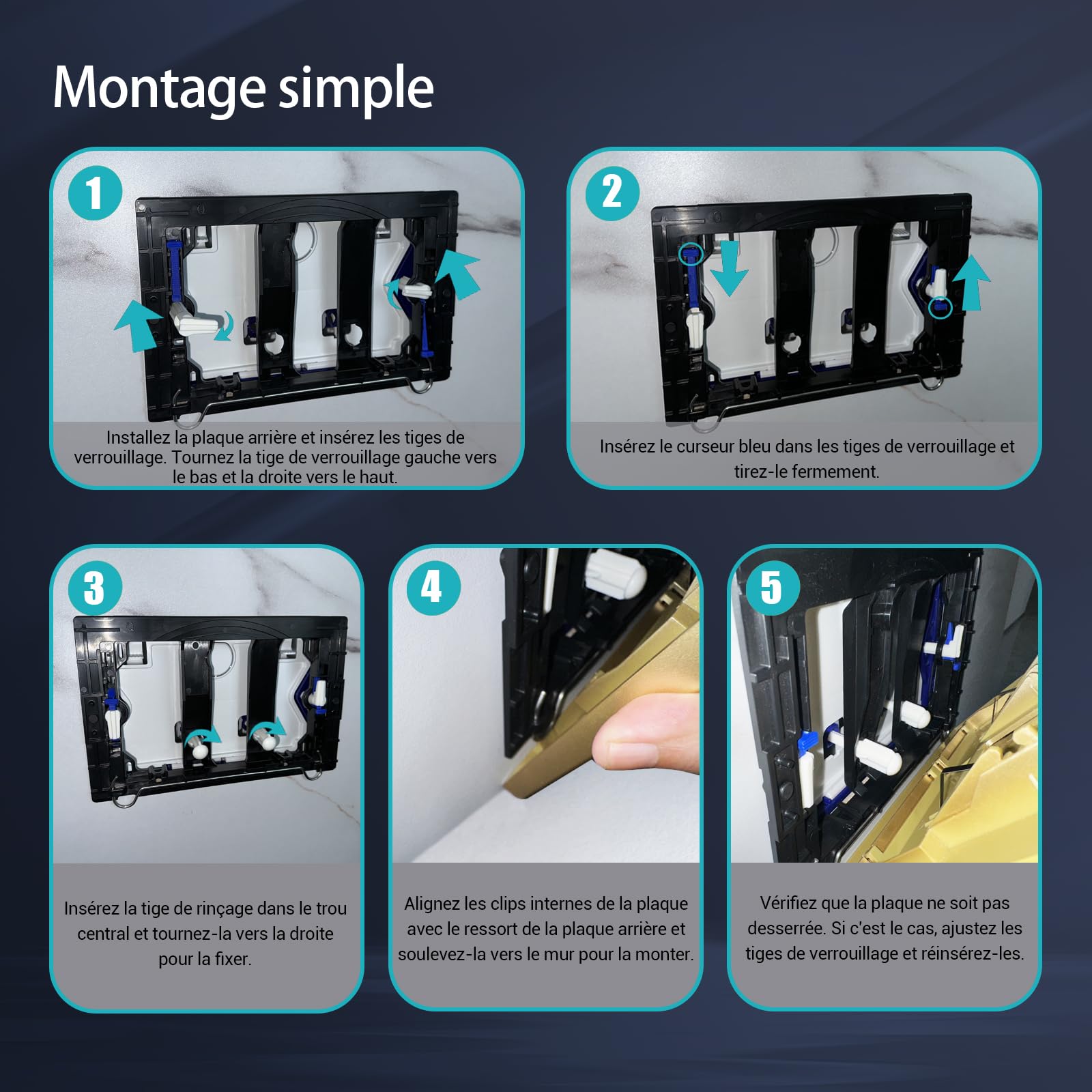 Montage simple

1

Installez la plaque arrière et insérez les tiges de verrouillage. Tournez la tige de verrouillage gauche vers le bas et la droite vers le haut.

2

Insérez le curseur bleu dans les tiges de verrouillage et tirez-le fermement.

3

Insérez la tige de rinçage dans le trou central et tournez-la vers la droite pour la fixer.

4

Alignez les clips internes de la plaque avec le ressort de la plaque arrière et soulevez-la vers le mur pour la monter.

5

Vérifiez que la plaque ne soit pas desserrée. Si c'est le cas, ajustez les tiges de verrouillage et réinsérez-les.