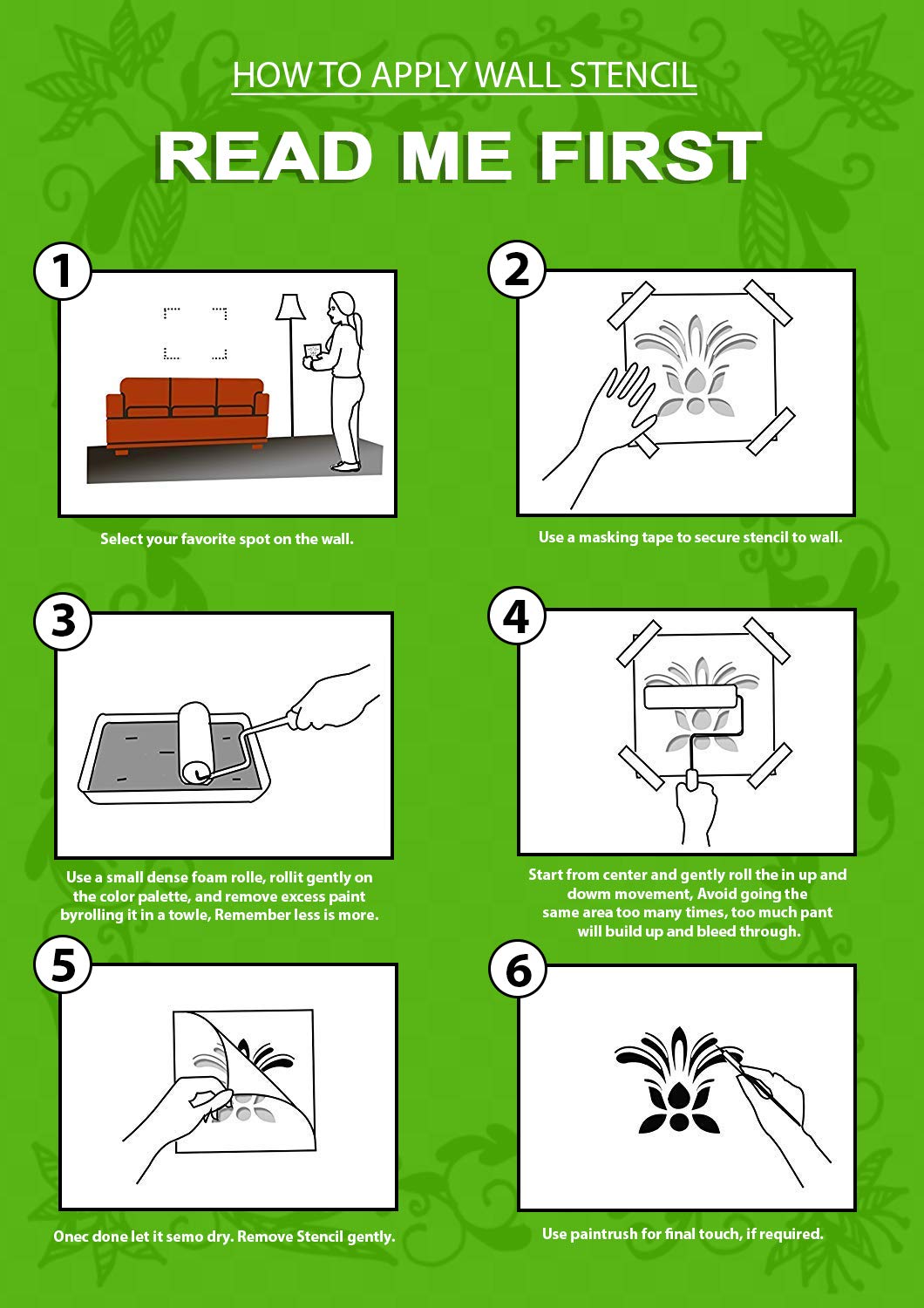 HOW TO APPLY WALL STENCIL

READ ME FIRST

1

Select your favorite spot on the wall.

2

Use a masking tape to secure stencil to wall.

3

Use a small dense foam rolle, rollit gently on the color palette, and remove excess paint byrolling it in a towle, Remember less is more.

4

Start from center and gently roll the in up and dowm movement, Avoid going the same area too many times, too much pant will build up and bleed through.

5

Onec done let it semo dry. Remove Stencil gently.

6

Use paintrush for final touch, if required.