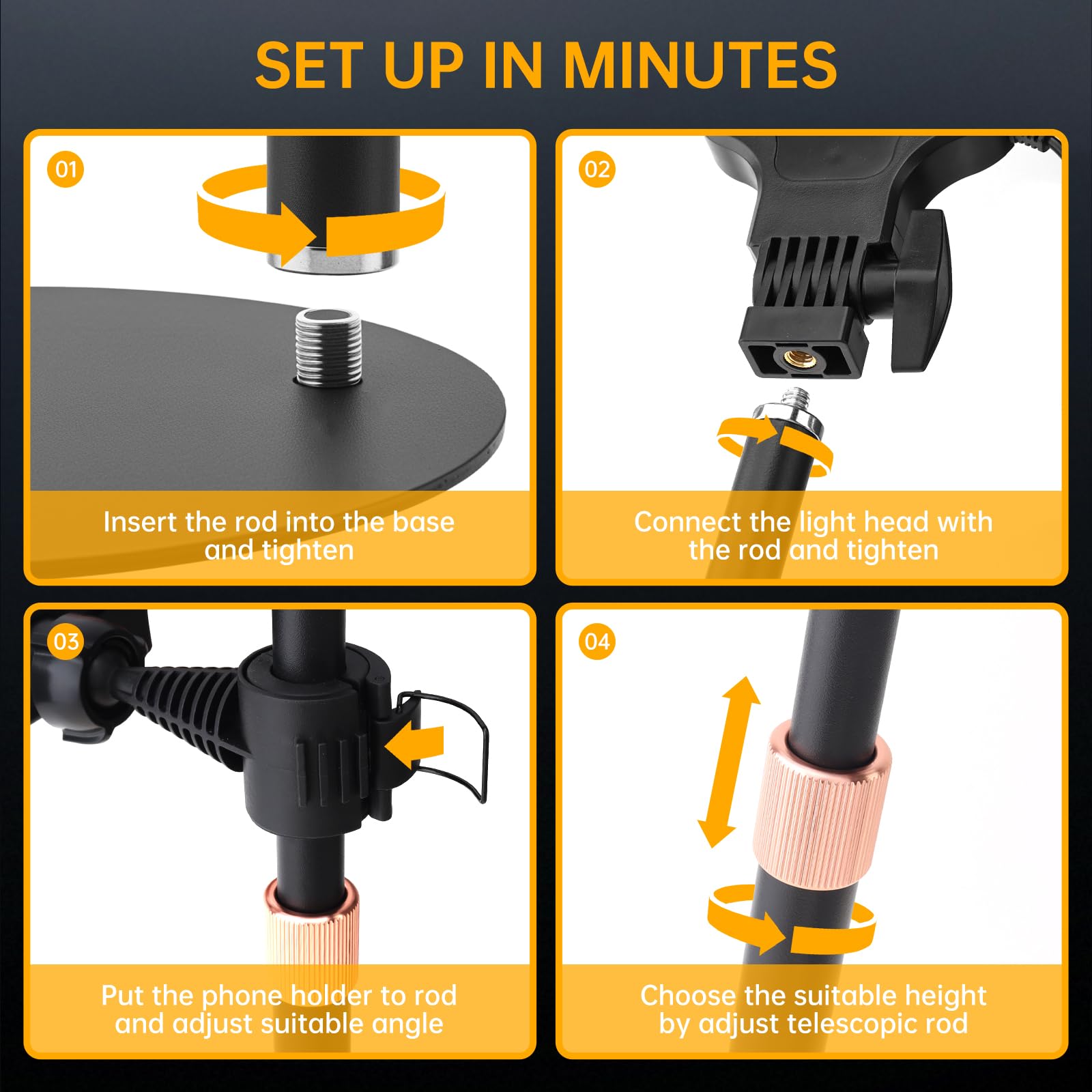 SET UP IN MINUTES

01

Insert the rod into the base and tighten

02

Connect the light head with the rod and tighten

03

Put the phone holder to rod and adjust suitable angle

04

Choose the suitable height by adjust telescopic rod