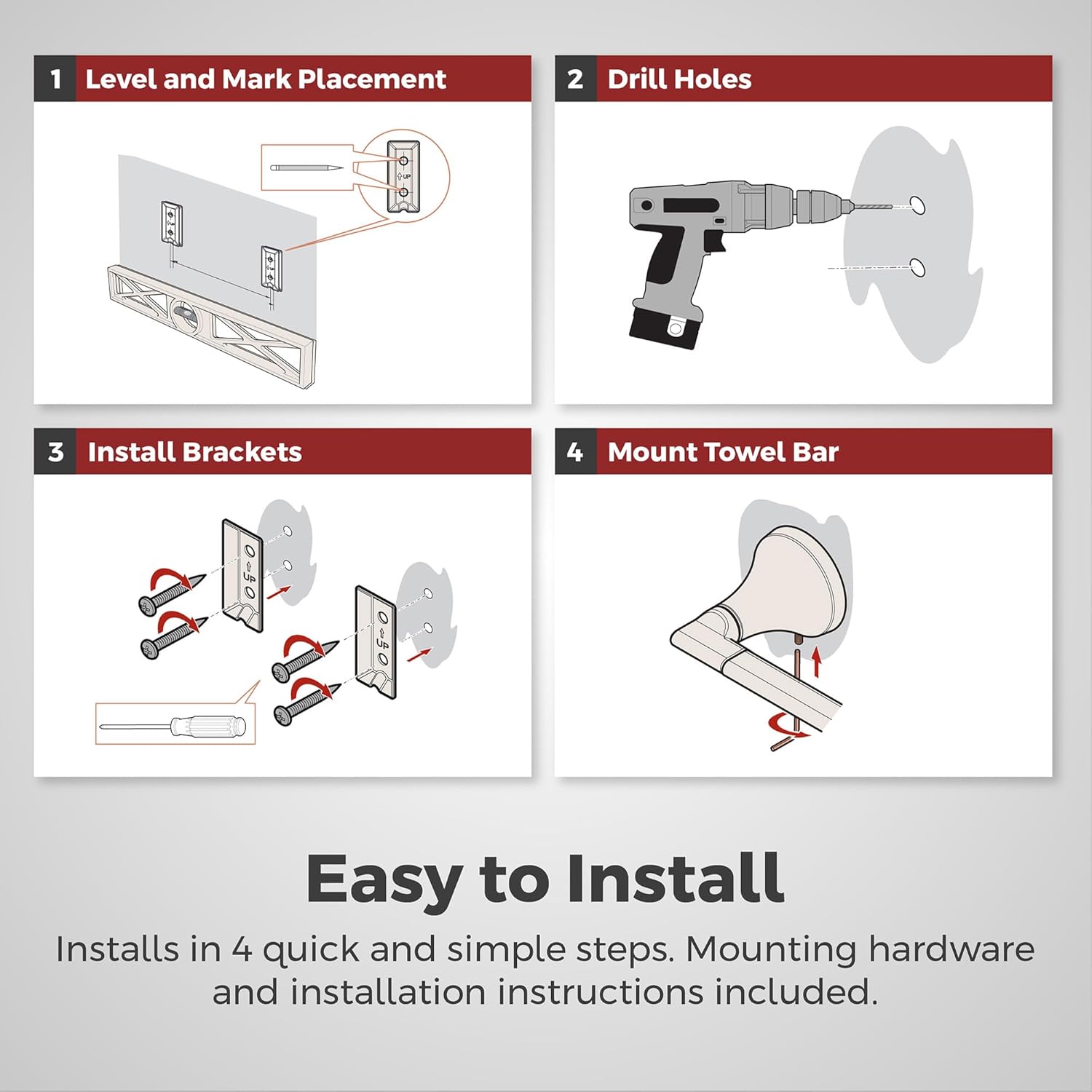 1 Level and Mark Placement

UP

2 Drill Holes

3 Install Brackets

UP

UP

4 Mount Towel Bar

Easy to Install

Installs in 4 quick and simple steps. Mounting hardware and installation instructions included.