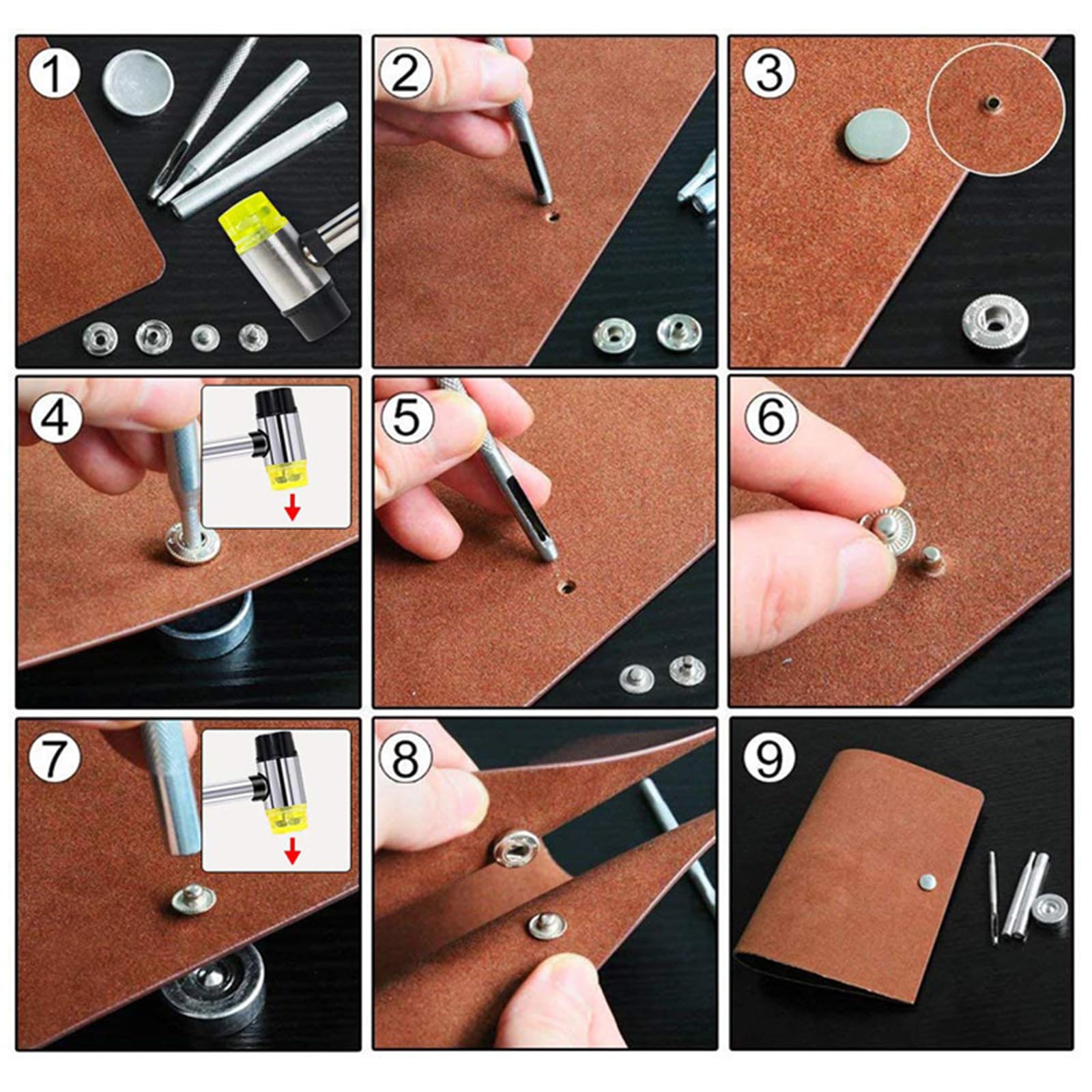 1

2

3

4

5

6

7

8

9