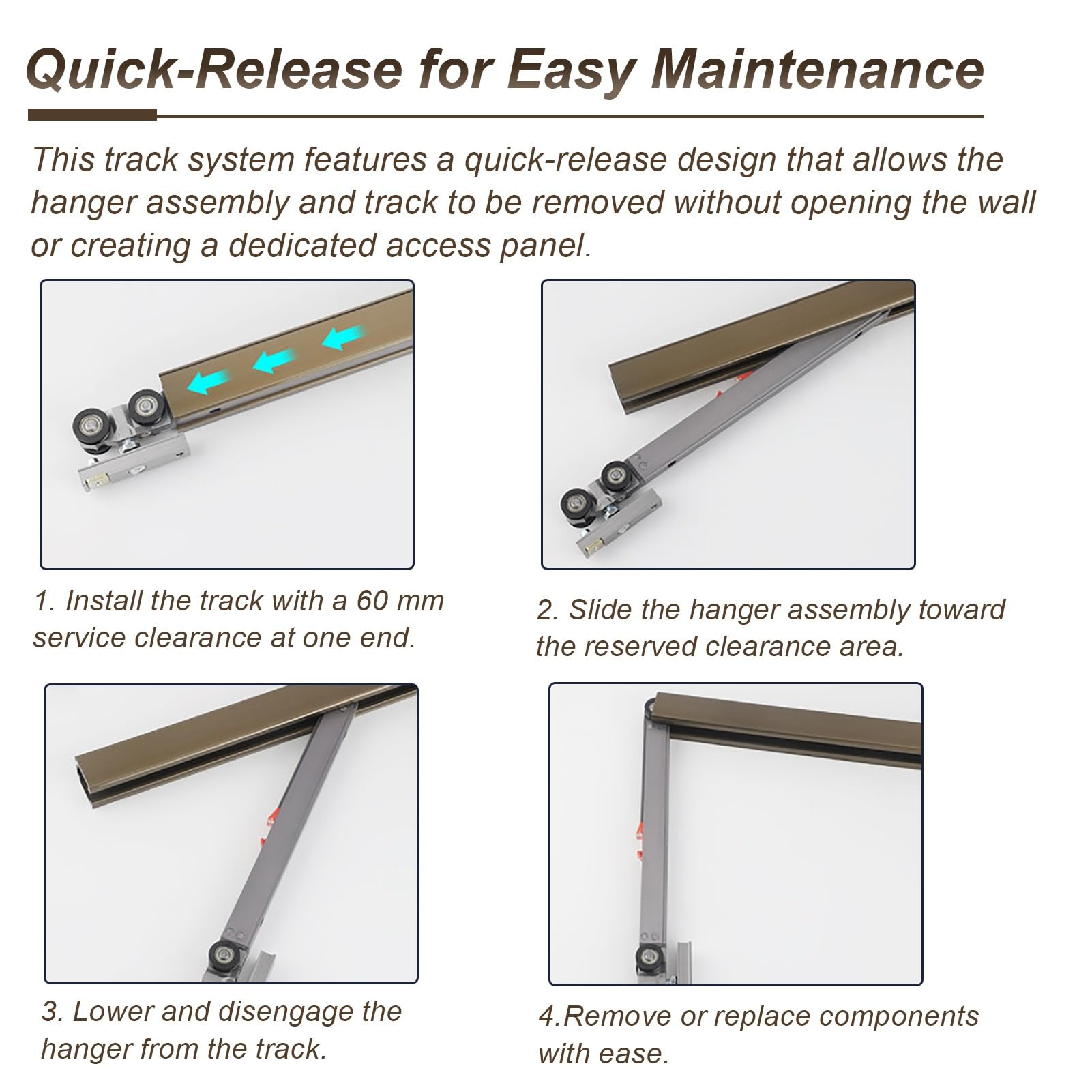 Quick-Release for Easy Maintenance

This track system features a quick-release design that allows the hanger assembly and track to be removed without opening the wall or creating a dedicated access panel.

1. Install the track with a 60 mm service clearance at one end.

2. Slide the hanger assembly toward the reserved clearance area.

3. Lower and disengage the hanger from the track.

4.Remove or replace components with ease.