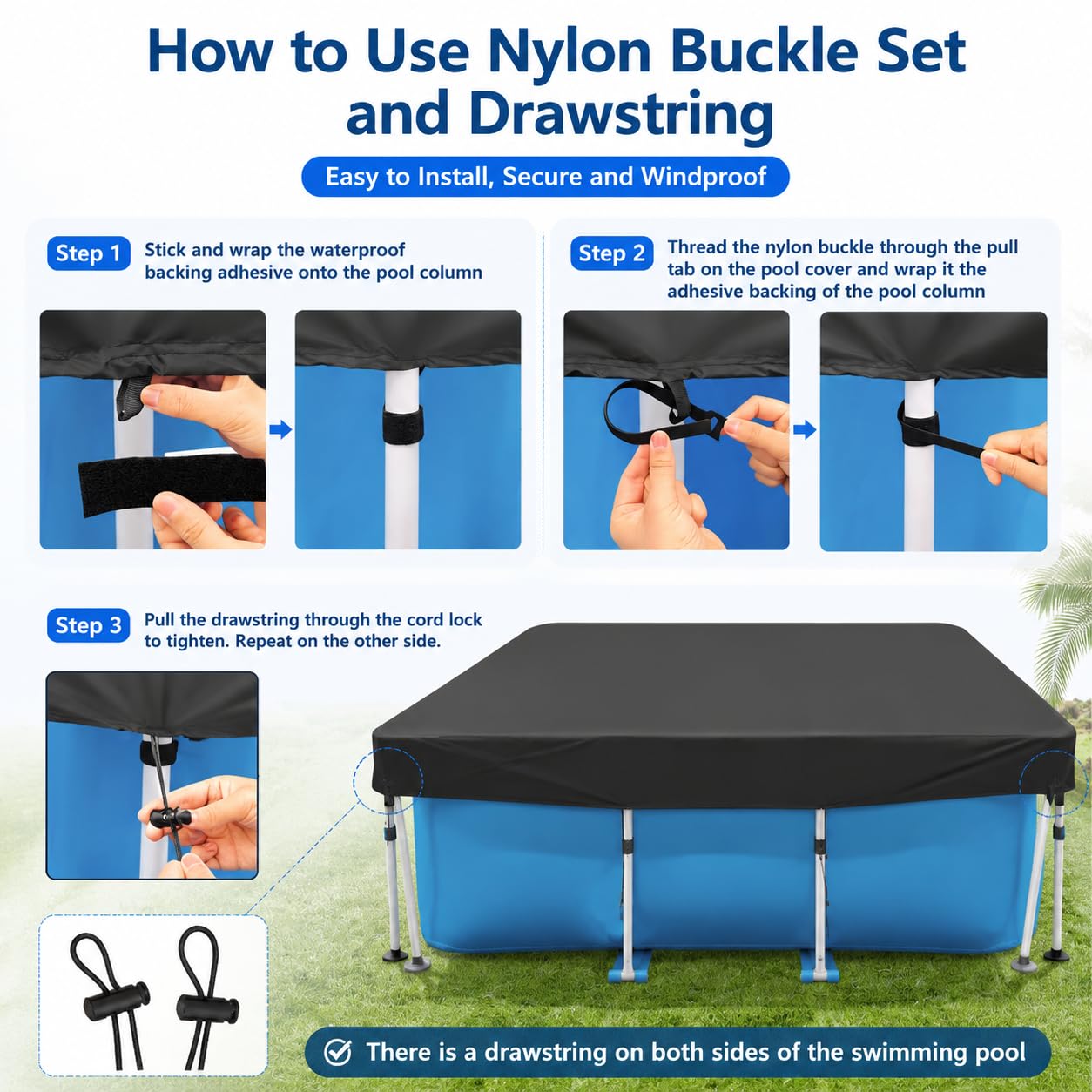 How to Use Nylon Buckle Set and Drawstring

Easy to Install, Secure and Windproof

Step 1 Stick and wrap the waterproof backing adhesive onto the pool column

Step 2 Thread the nylon buckle through the pull tab on the pool cover and wrap it the adhesive backing of the pool column

Step 3 Pull the drawstring through the cord lock to tighten. Repeat on the other side.

There is a drawstring on both sides of the swimming pool