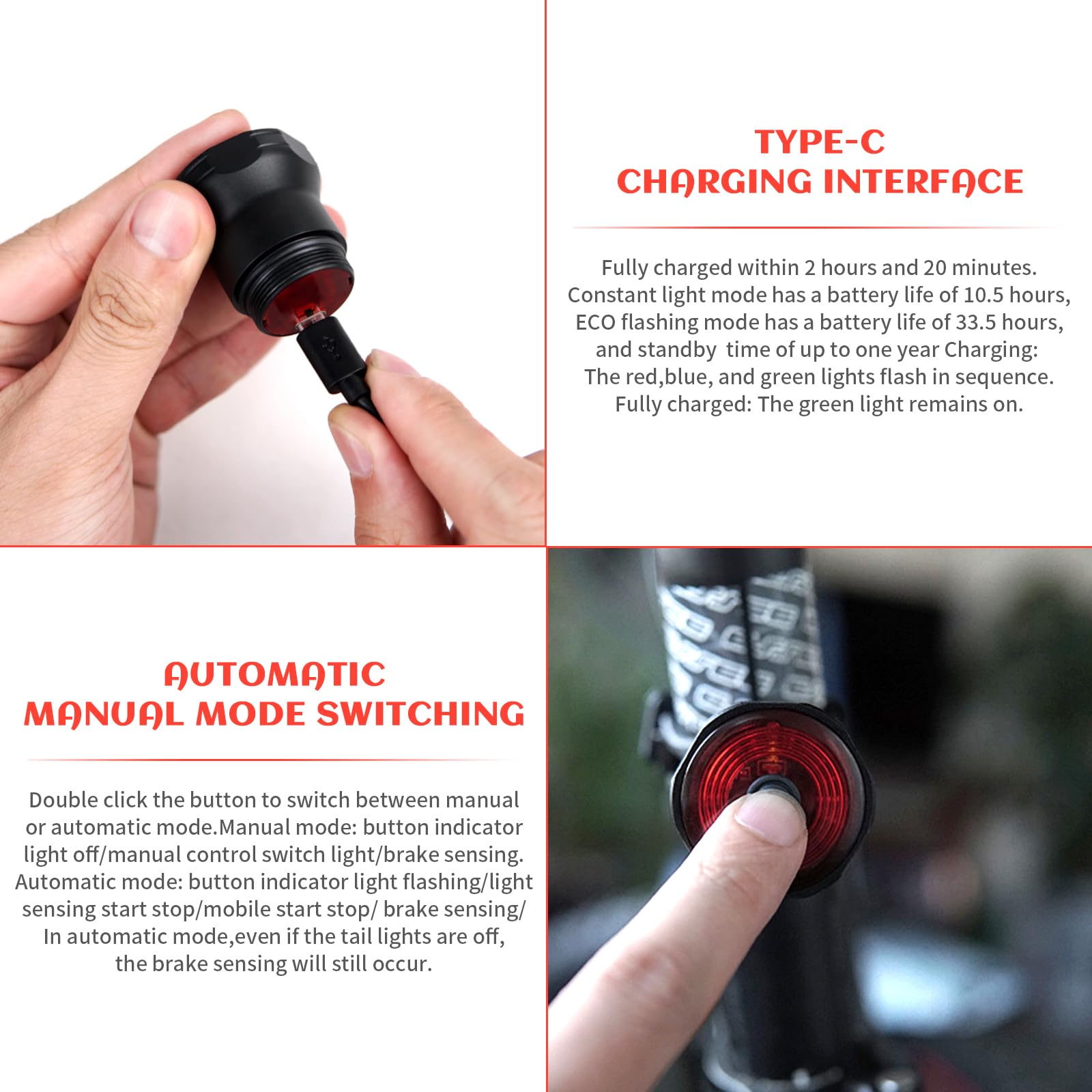 TYPE-C
CHARGING INTERFACE

Fully charged within 2 hours and 20 minutes. Constant light mode has a battery life of 10.5 hours, ECO flashing mode has a battery life of 33.5 hours, and standby  time of up to one year Charging: The red,blue, and green lights flash in sequence. Fully charged: The green light remains on.

AUTOMATIC
MANUAL MODE SWITCHING

Double click the button to switch between manual or automatic mode.Manual mode: button indicator light off/manual control switch light/brake sensing. Automatic mode: button indicator light flashing/light sensing start stop/mobile start stop/ brake sensing/ In automatic mode,even if the tail lights are off, the brake sensing will still occur.