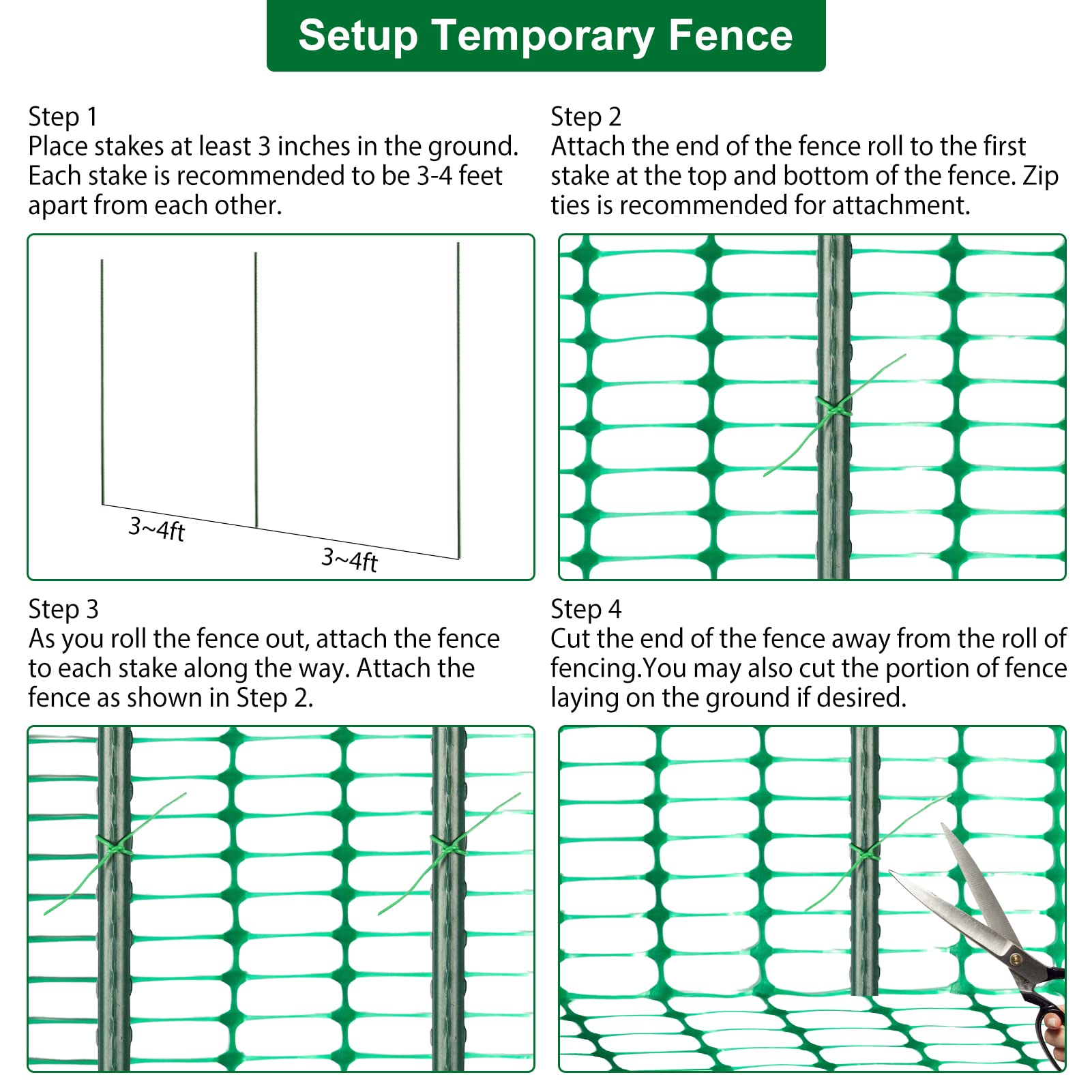 Setup Temporary Fence

Step 1
Place stakes at least 3 inches in the ground. Each stake is recommended to be 3-4 feet apart from each other.

3~4ft

3~4ft

Step 2
Attach the end of the fence roll to the first stake at the top and bottom of the fence. Zip ties is recommended for attachment.

Step 3
As you roll the fence out, attach the fence to each stake along the way. Attach the fence as shown in Step 2.

Step 4
Cut the end of the fence away from the roll of fencing.You may also cut the portion of fence laying on the ground if desired.