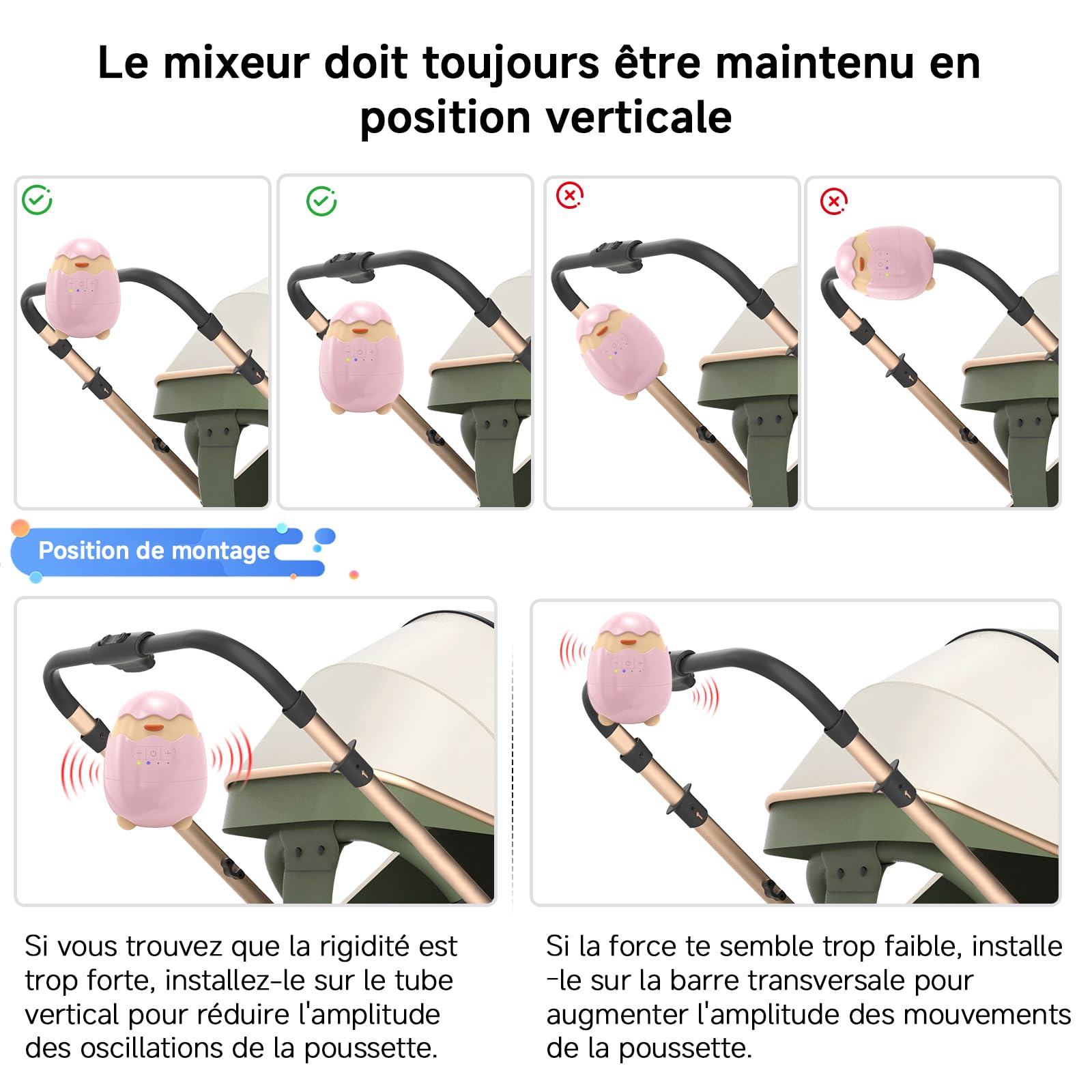 Le mixeur doit toujours être maintenu en position verticale

Position de montage

Si vous trouvez que la rigidité est trop forte, installez-le sur le tube vertical pour réduire l'amplitude des oscillations de la poussette.

Si la force te semble trop faible, installe -le sur la barre transversale pour augmenter l'amplitude des mouvements de la poussette.