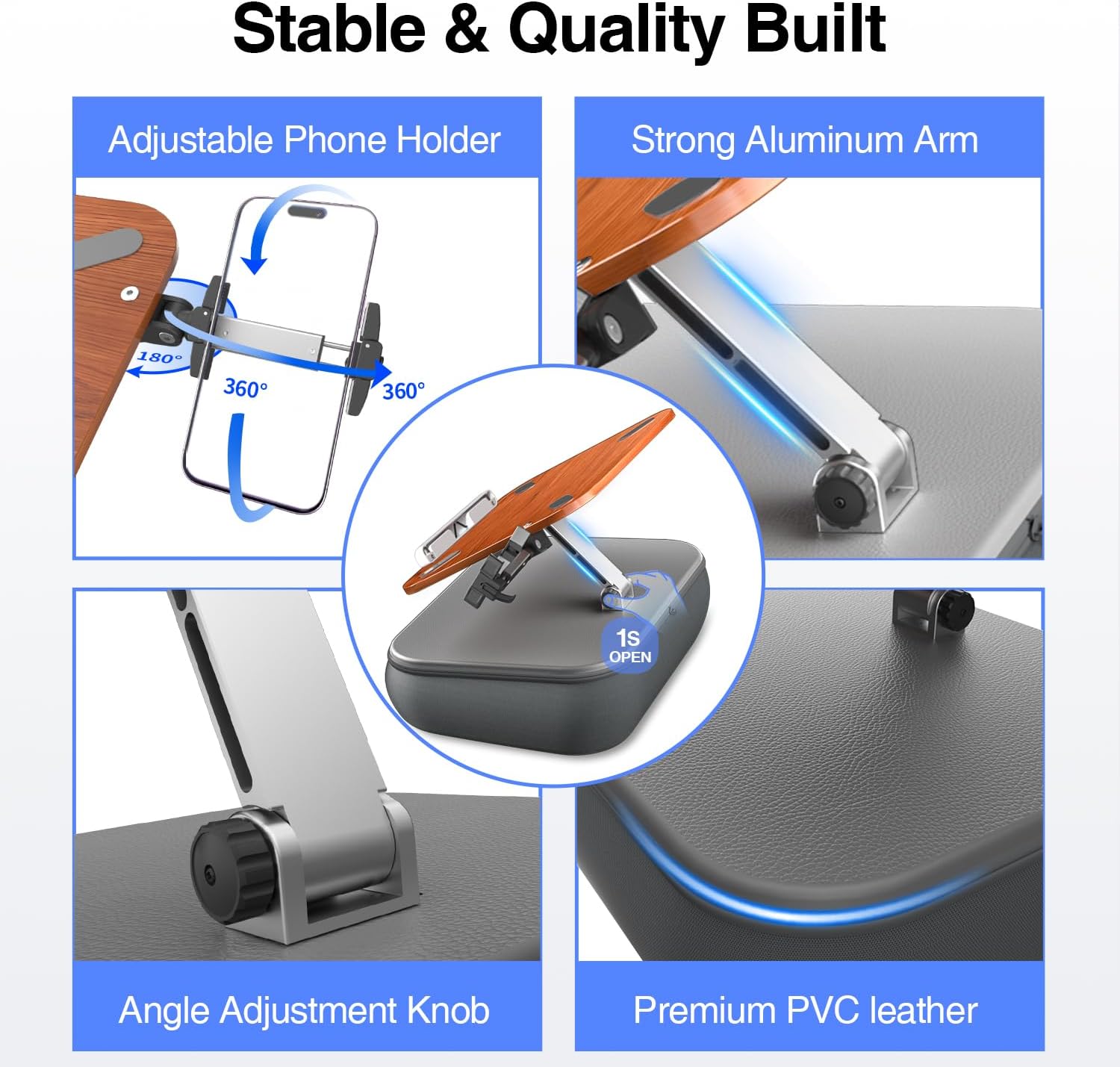 Stable & Quality Built

Adjustable Phone Holder

180°

360°

360°

Strong Aluminum Arm

1S
OPEN

Angle Adjustment Knob

Premium PVC leather