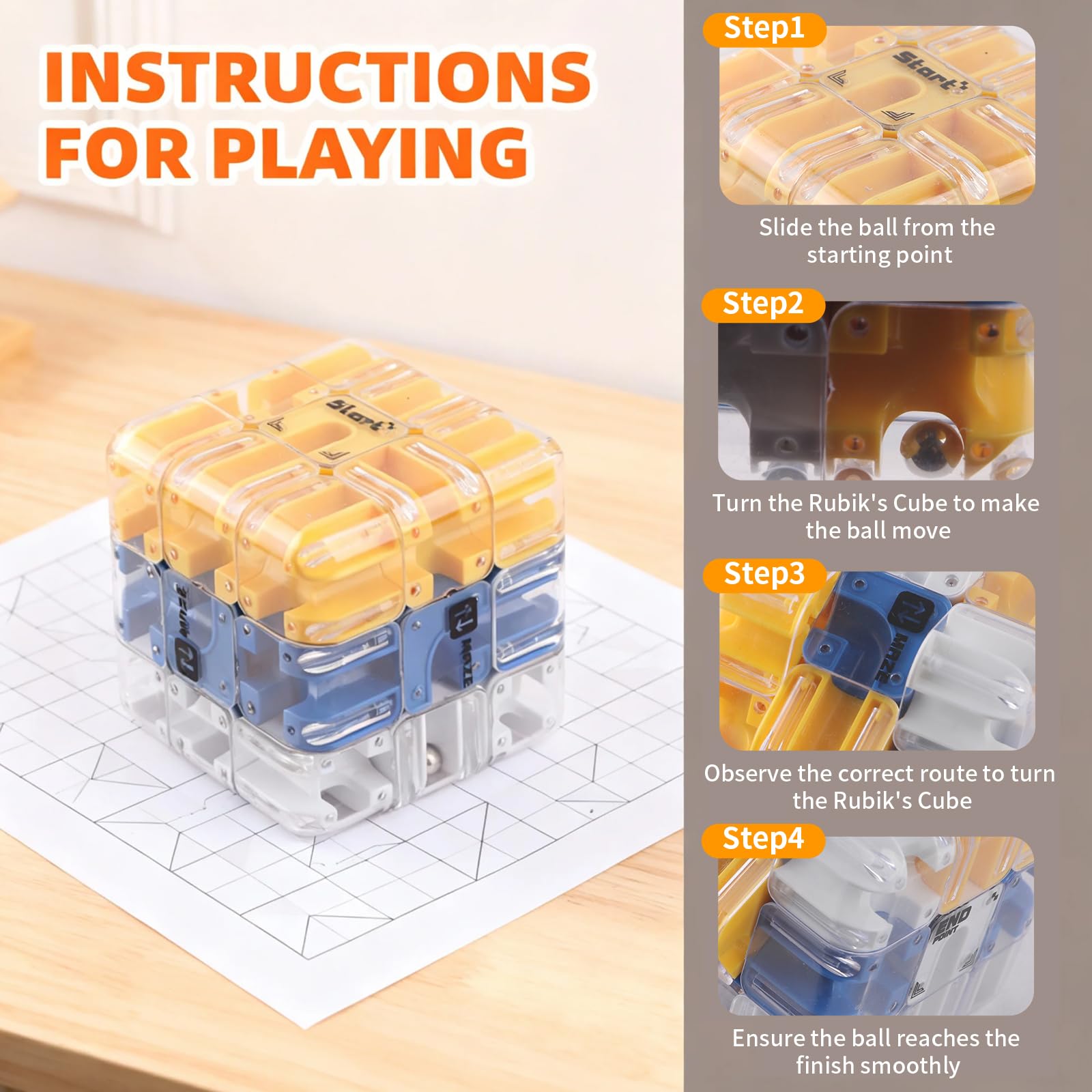 INSTRUCTIONS FOR PLAYING

Start

MAZE

MAZE

Step1

Start

Slide the ball from the starting point

Step2

Turn the Rubik's Cube to make the ball move

Step3

MAZE

Observe the correct route to turn the Rubik's Cube

Step4

END POINT

Ensure the ball reaches the finish smoothly