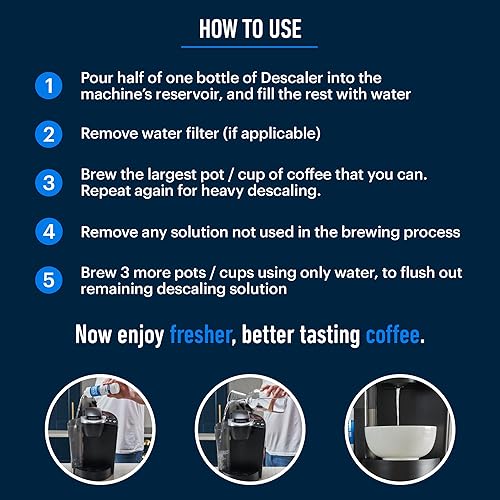 HOW TO USE

1 Pour half of one bottle of Descaler into the machine's reservoir, and fill the rest with water

2 Remove water filter (if applicable)

3 Brew the largest pot / cup of coffee that you can. Repeat again for heavy descaling.

4 Remove any solution not used in the brewing process

5 Brew 3 more pots / cups using only water, to flush out remaining descaling solution

Now enjoy fresher, better tasting coffee.