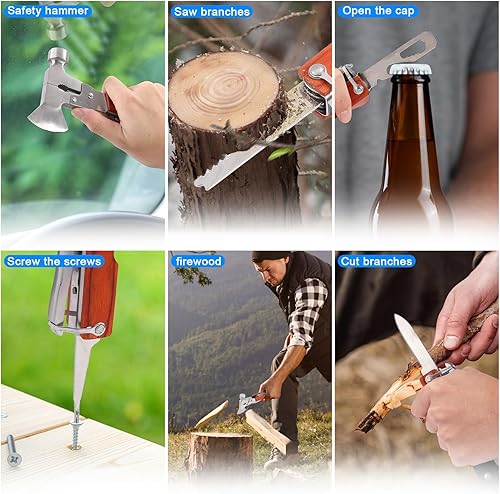 Safety hammer

Saw branches

Open the cap

Screw the screws

firewood

Cut branches