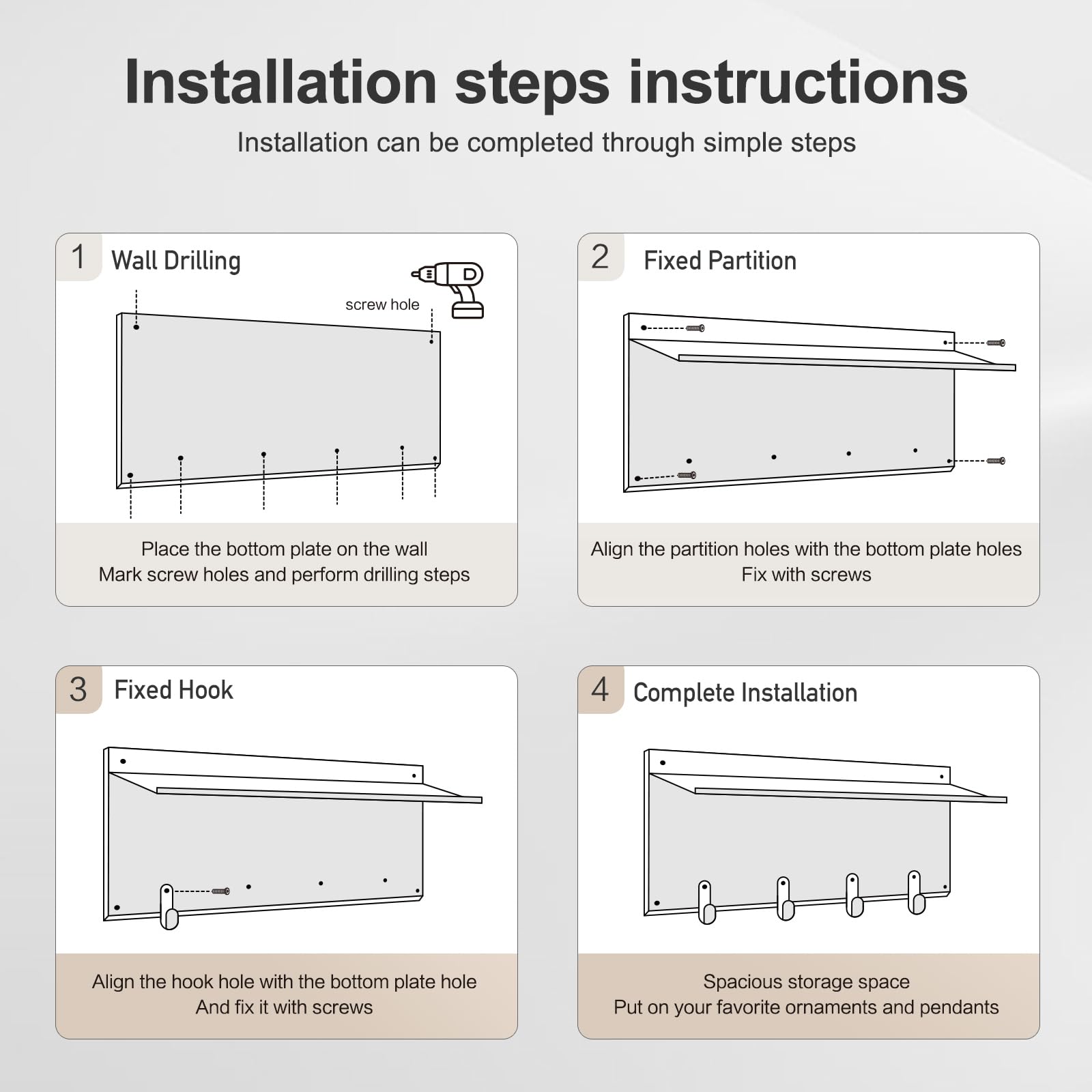 Installation steps instructions

Installation can be completed through simple steps

1 Wall Drilling

screw hole

Place the bottom plate on the wall
Mark screw holes and perform drilling steps

2 Fixed Partition

Align the partition holes with the bottom plate holes
Fix with screws

3 Fixed Hook

Align the hook hole with the bottom plate hole
And fix it with screws

4 Complete Installation

Spacious storage space
Put on your favorite ornaments and pendants