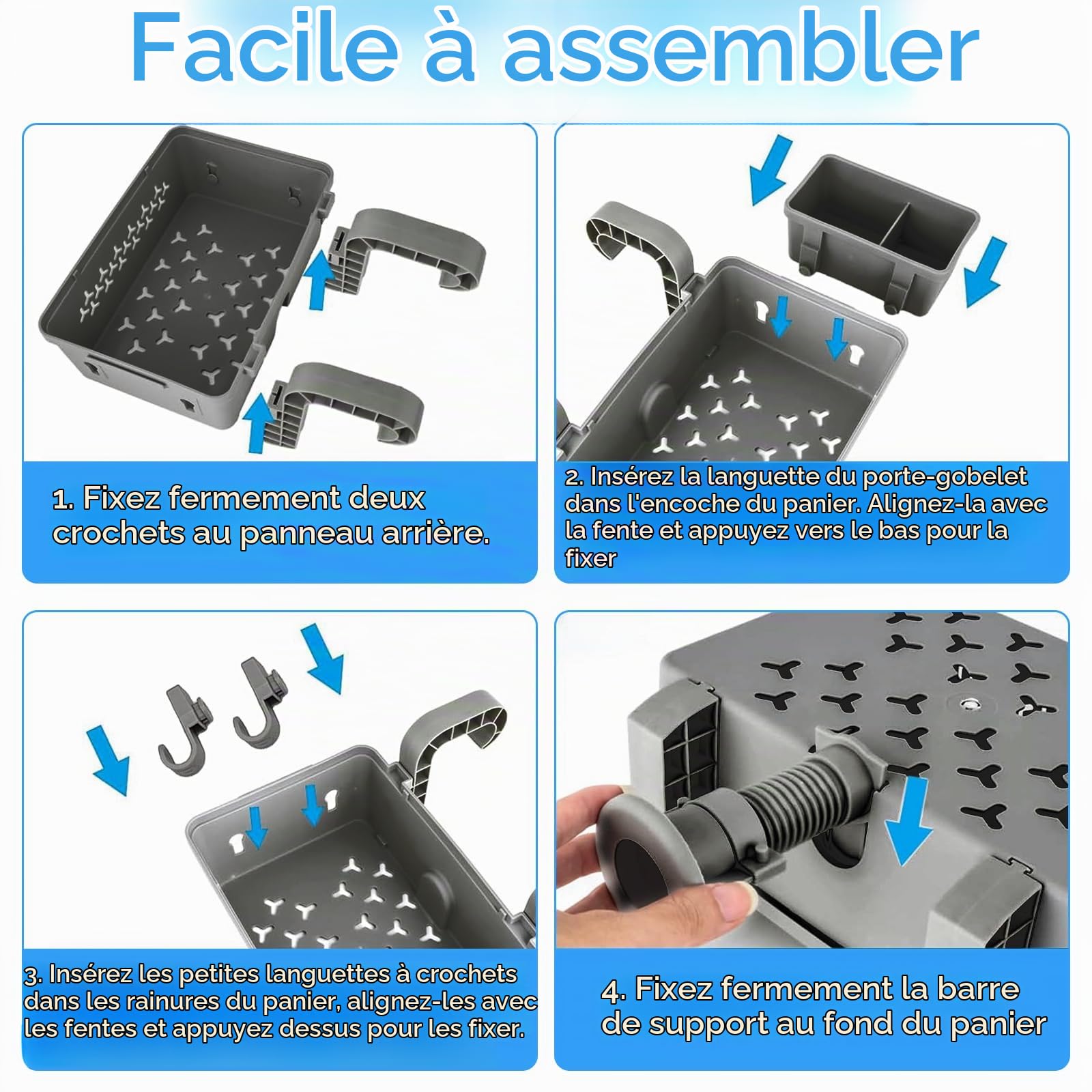 Facile à assembler

1. Fixez fermement deux crochets au panneau arrière.

2. Insérez la languette du porte-gobelet dans l'encoche du panier. Alignez-la avec la fente et appuyez vers le bas pour la fixer

3. Insérez les petites languettes à crochets dans les rainures du panier, alignez-les avec les fentes et appuyez dessus pour les fixer.

4. Fixez fermement la barre de support au fond du panier