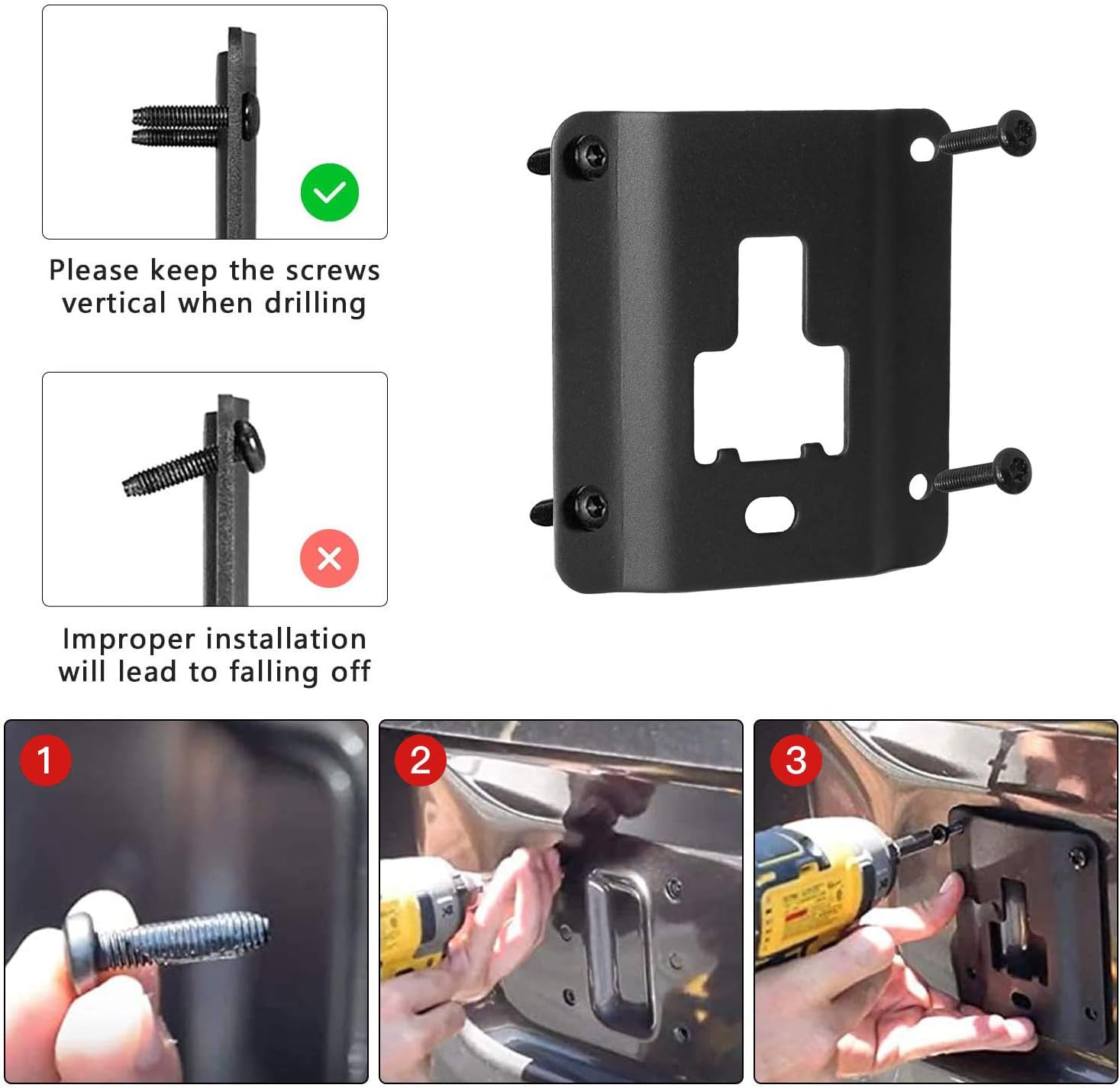 Please keep the screws vertical when drilling

Improper installation will lead to falling off

1

2

3