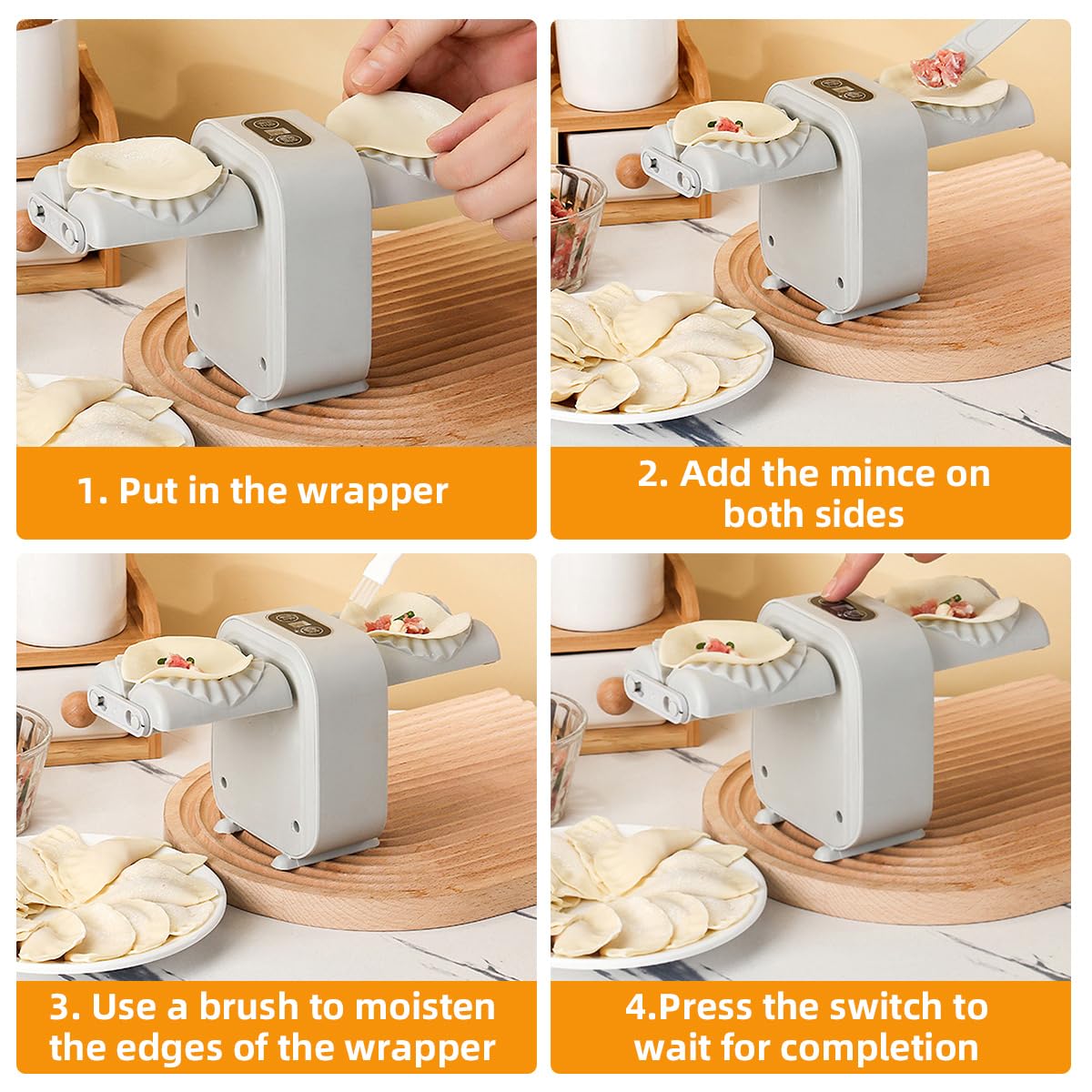 1. Put in the wrapper

2. Add the mince on both sides

3. Use a brush to moisten the edges of the wrapper

4.Press the switch to wait for completion