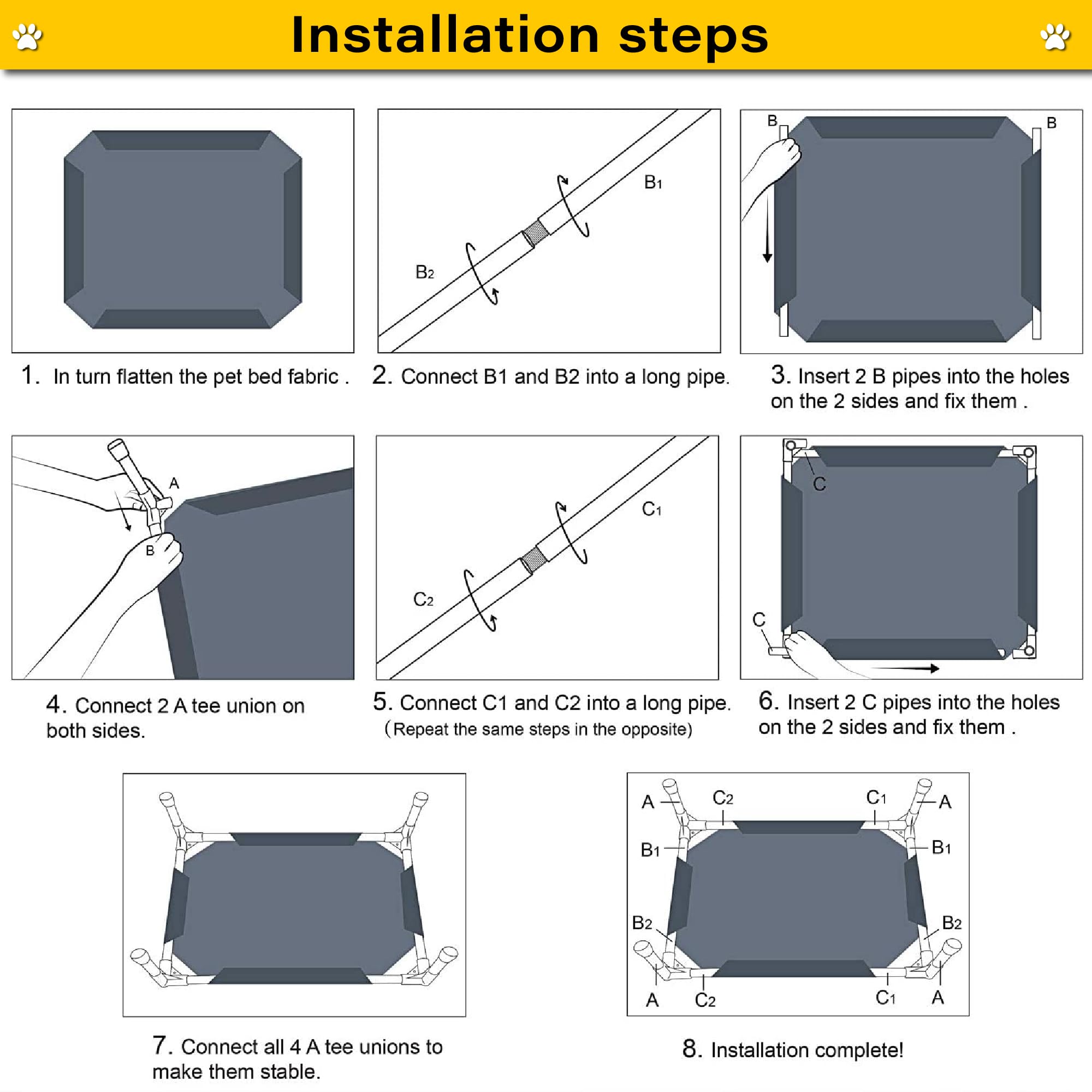 Installation steps

1. In turn flatten the pet bed fabric .

B1

B2

2. Connect B1 and B2 into a long pipe.

B

B

3. Insert 2 B pipes into the holes on the 2 sides and fix them .

A

B

4. Connect 2 A tee union on both sides.

C1

C2

5. Connect C1 and C2 into a long pipe.
(Repeat the same steps in the opposite)

C

C

6. Insert 2 C pipes into the holes on the 2 sides and fix them .

7. Connect all 4 A tee unions to make them stable.

A

C2

C1

A

B1

B1

B2

B2

A

C2

C1

A

8. Installation complete!