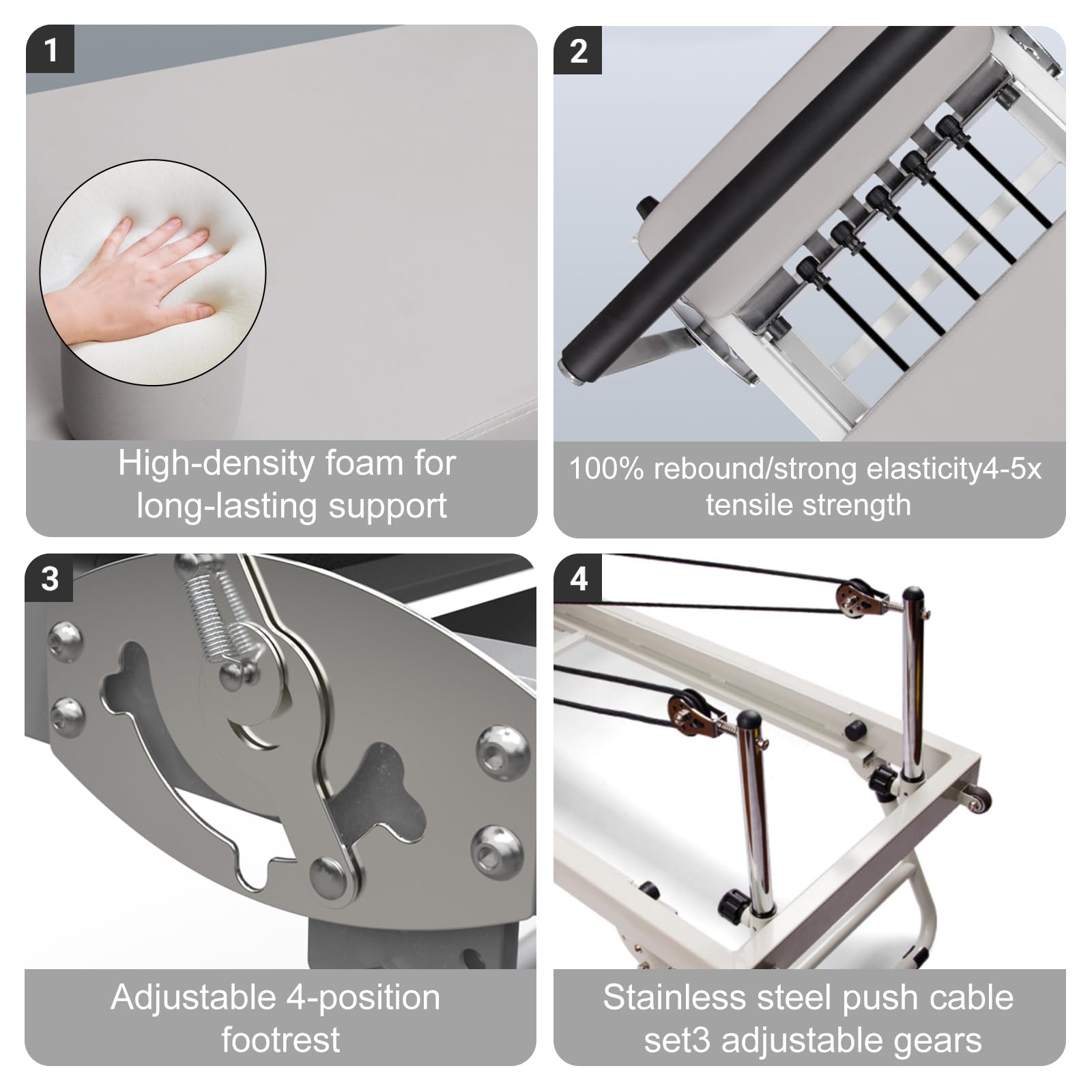 1

High-density foam for long-lasting support

2

100% rebound/strong elasticity4-5x tensile strength

3

Adjustable 4-position footrest

4

Stainless steel push cable set3 adjustable gears