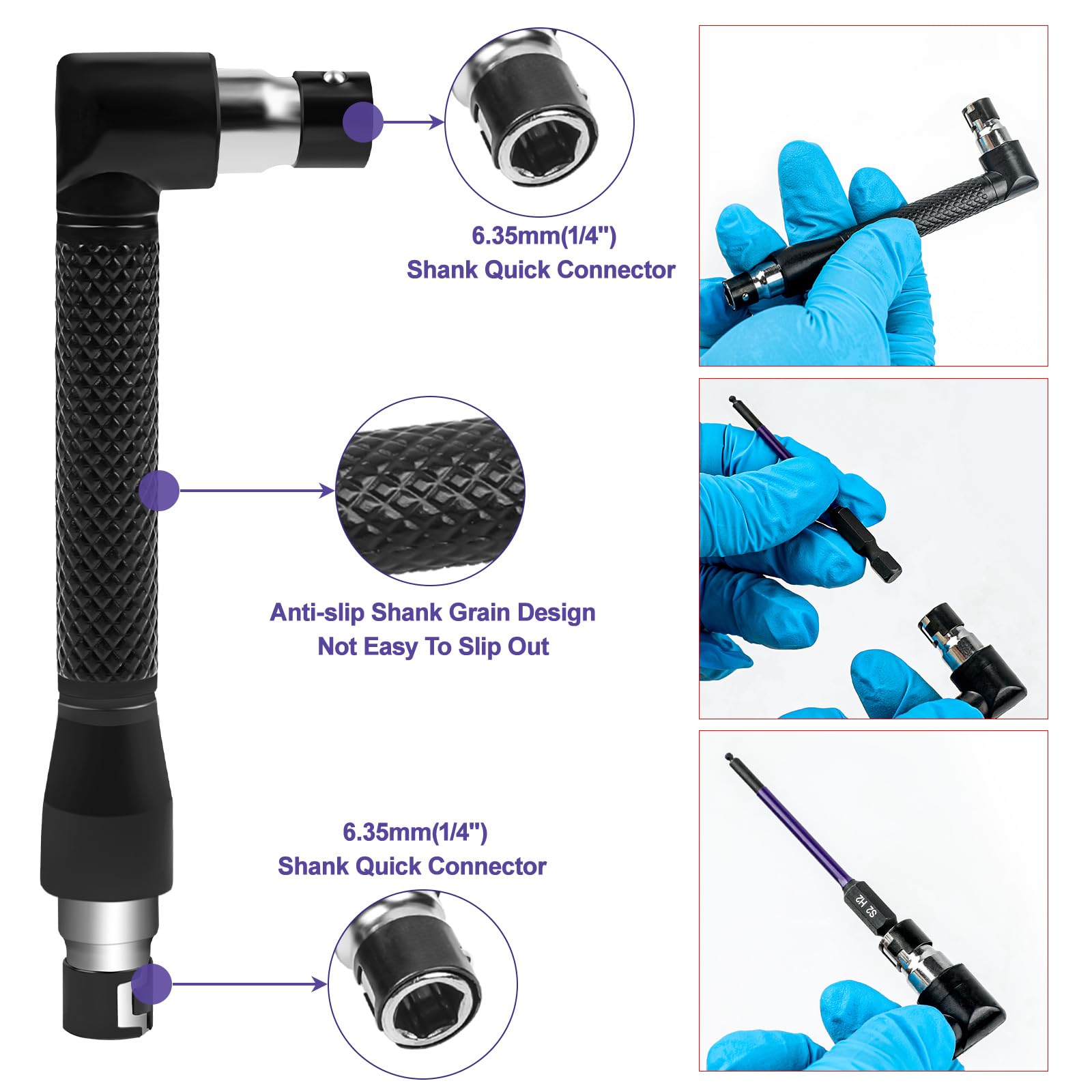 6.35mm(1/4")
Shank Quick Connector

Anti-slip Shank Grain Design
Not Easy To Slip Out

6.35mm(1/4")
Shank Quick Connector

S2 H2