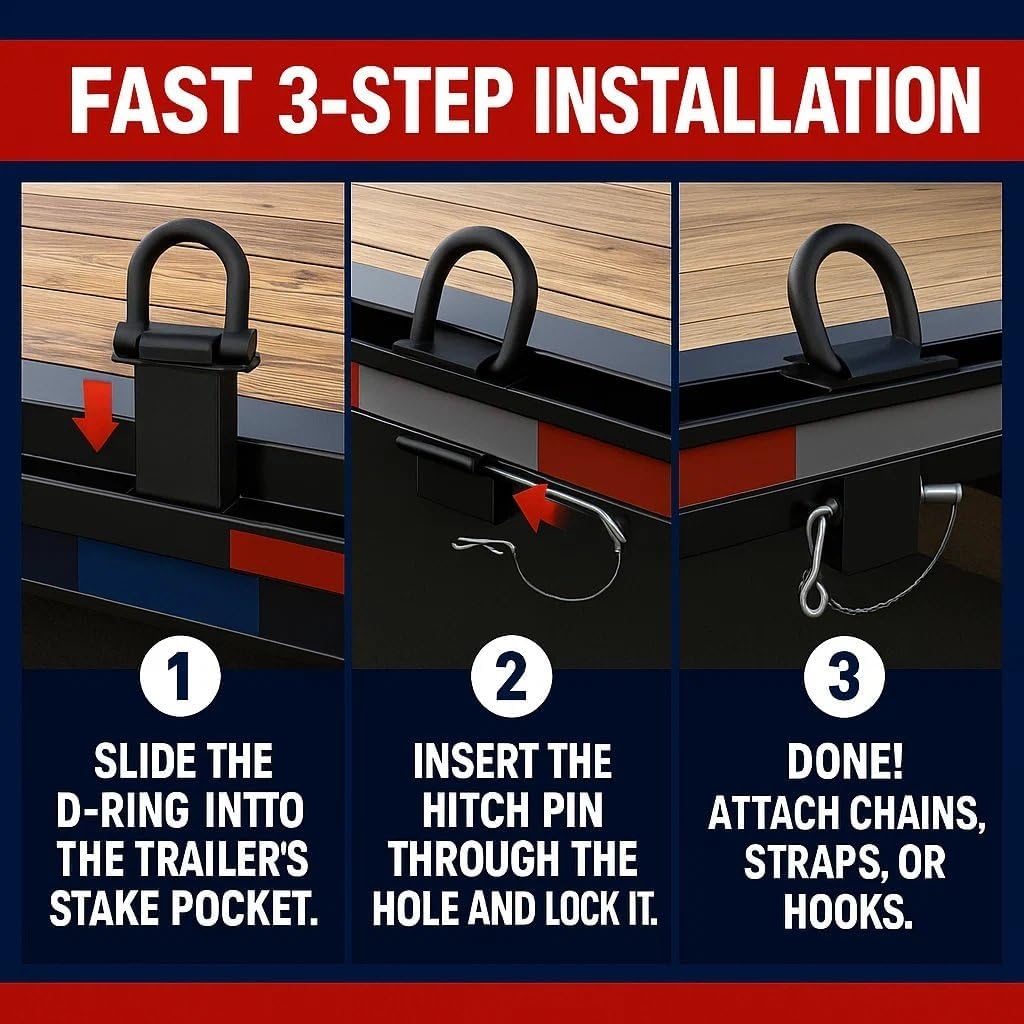 FAST 3-STEP INSTALLATION

1

SLIDE THE D-RING INTTO THE TRAILER'S STAKE POCKET.

2

INSERT THE HITCH PIN THROUGH THE HOLE AND LOCK IT.

3

DONE! ATTACH CHAINS, STRAPS, OR HOOKS.