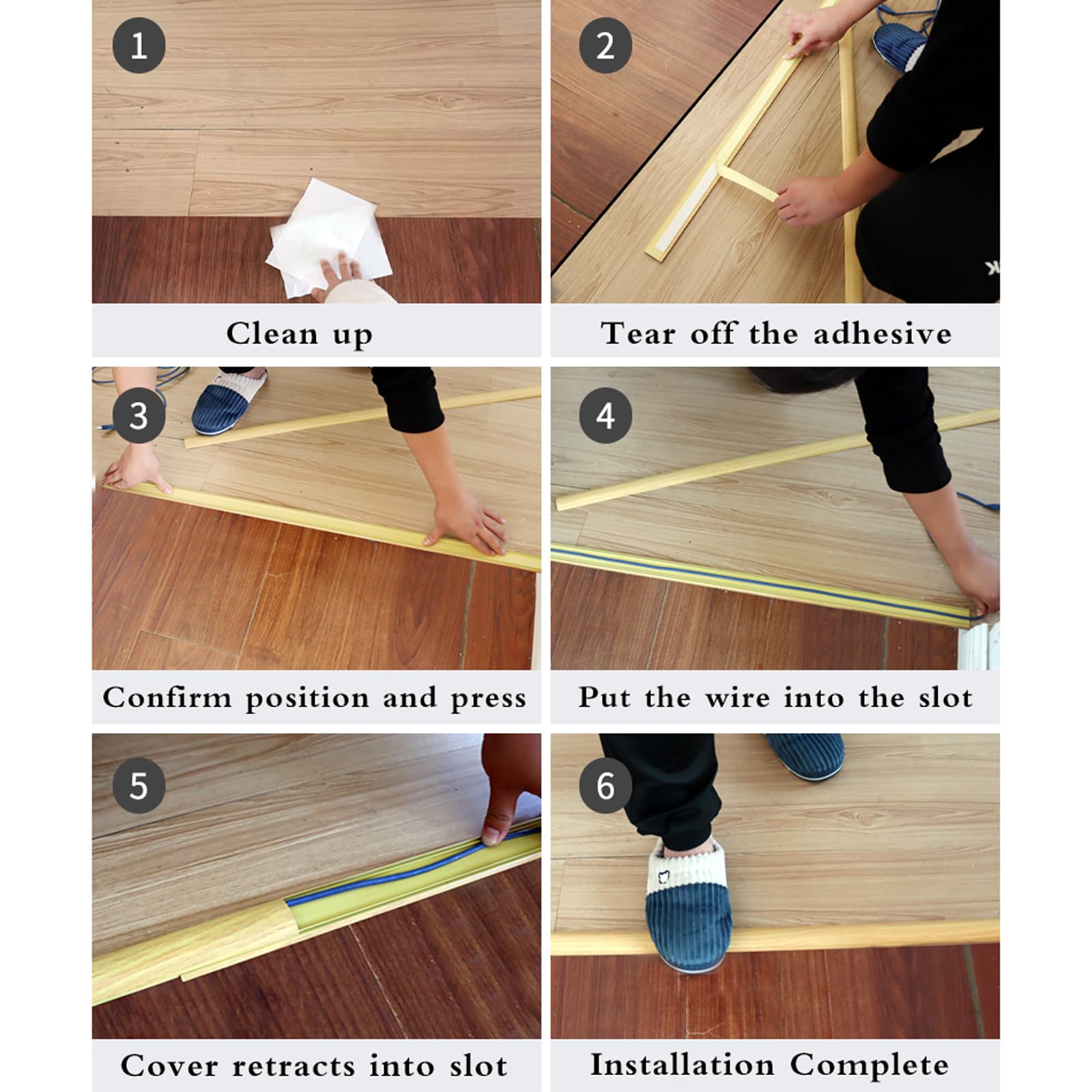 1
Clean up

2
Tear off the adhesive

3
Confirm position and press

4
Put the wire into the slot

5
Cover retracts into slot

6
Installation Complete