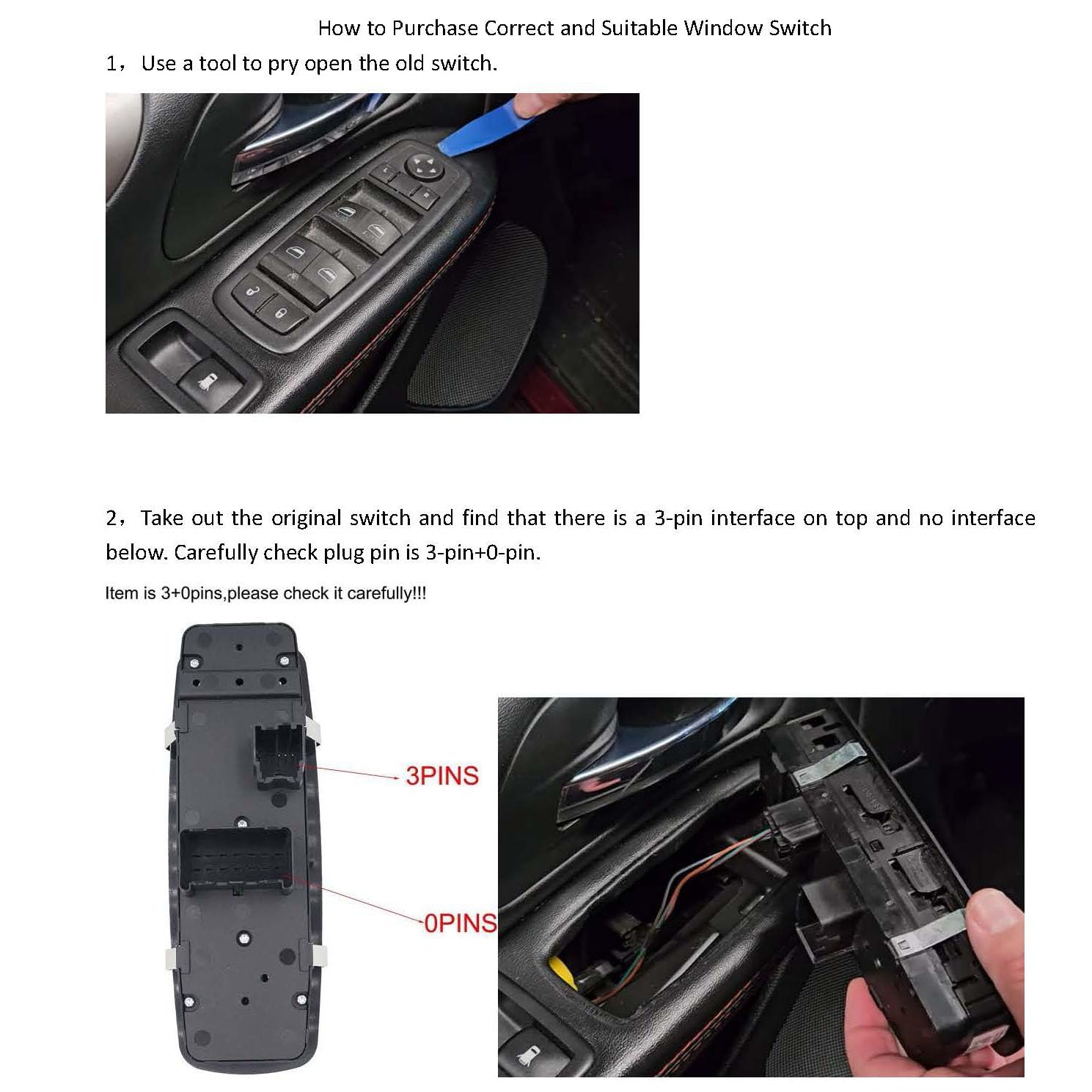 How to Purchase Correct and Suitable Window Switch

1，Use a tool to pry open the old switch.

2，Take out the original switch and find that there is a 3-pin interface on top and no interface below. Carefully check plug pin is 3-pin+0-pin.

Item is 3+0pins,please check it carefully!!!

3PINS

0PINS