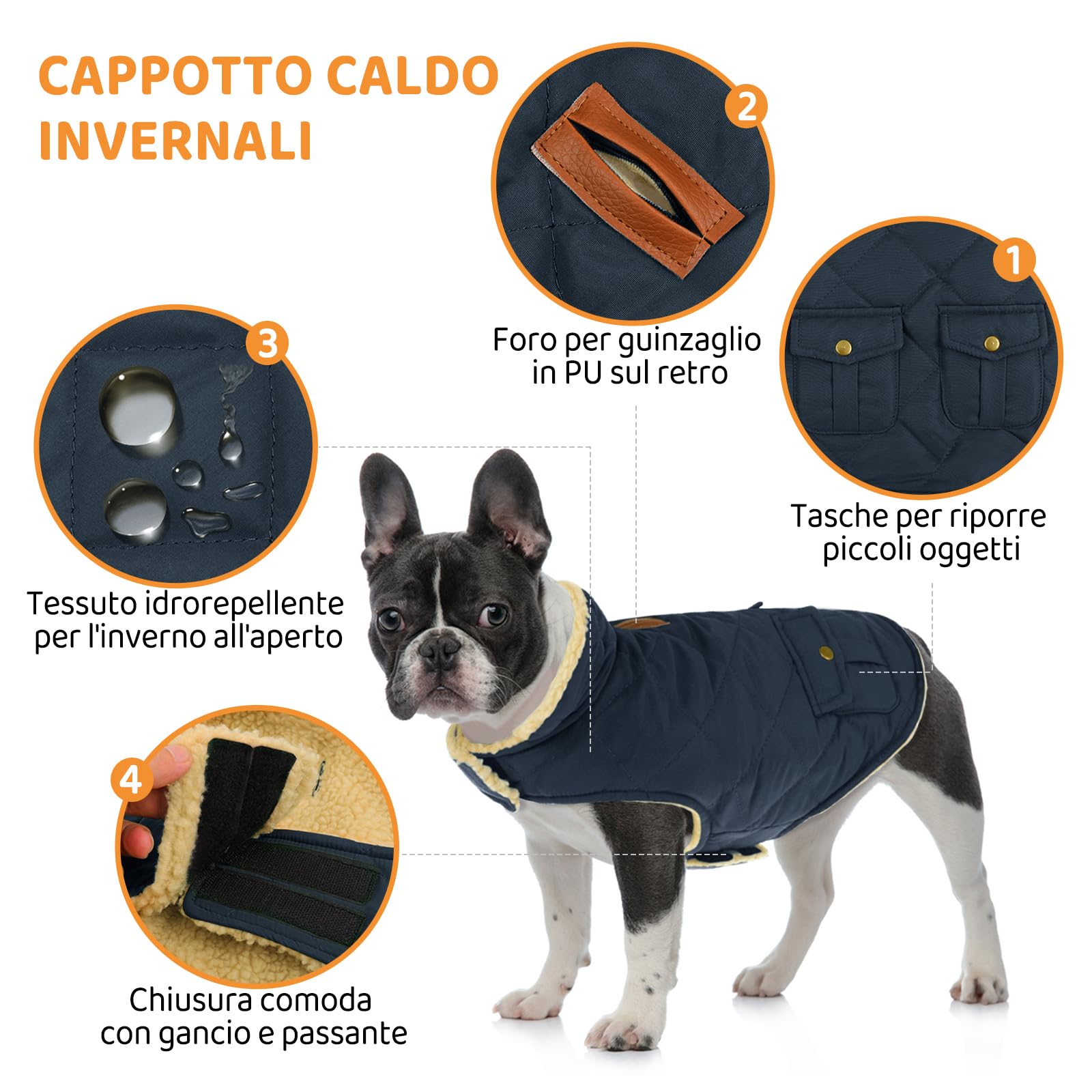 CAPPOTTO CALDO INVERNALI

2

Foro per guinzaglio in PU sul retro

1

Tasche per riporre piccoli oggetti

3

Tessuto idrorepellente per l'inverno all'aperto

4

Chiusura comoda con gancio e passante