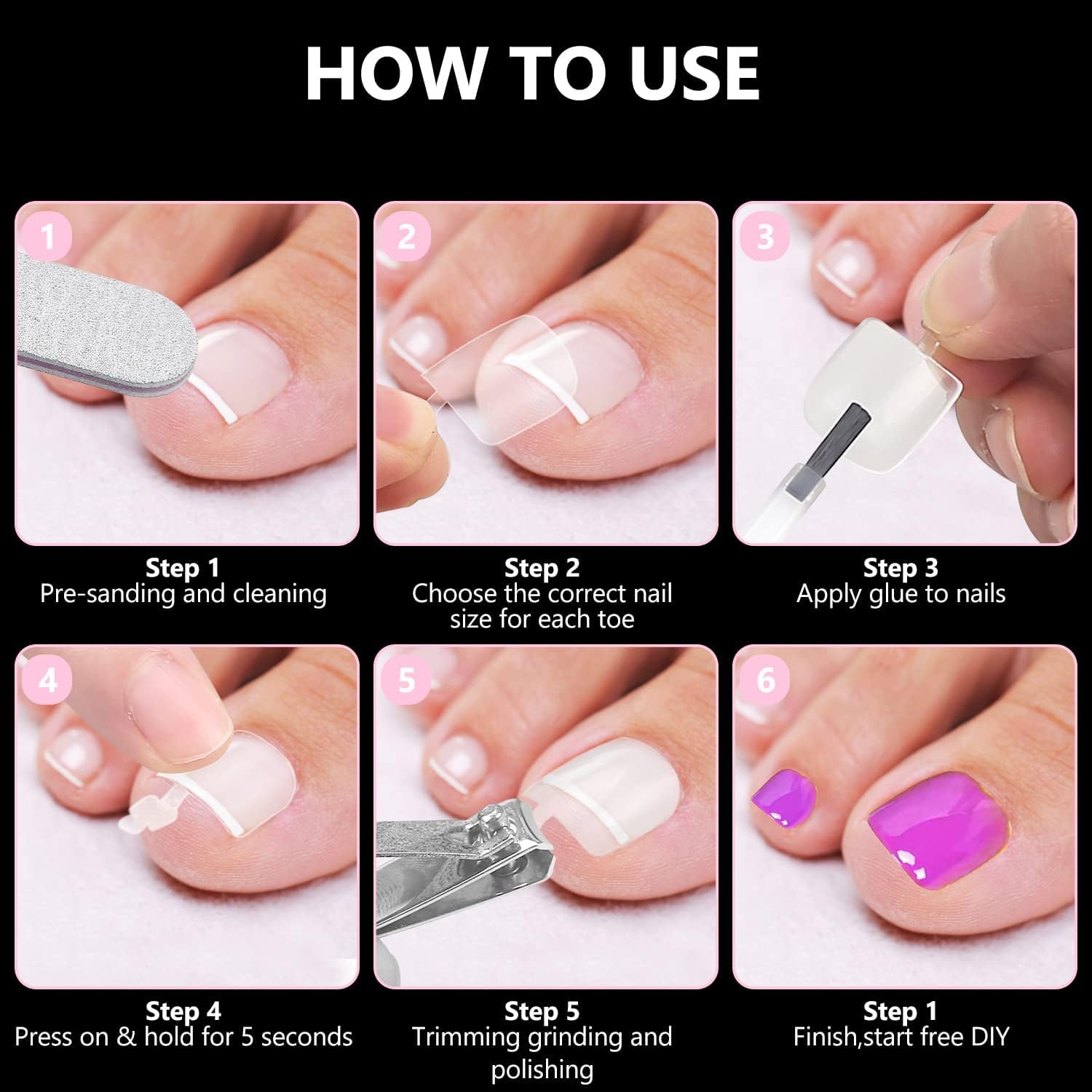 HOW TO USE

1

Step 1
Pre-sanding and cleaning

2

Step 2
Choose the correct nail size for each toe

3

Step 3
Apply glue to nails

4

Step 4
Press on & hold for 5 seconds

5

Step 5
Trimming grinding and polishing

6

Step 1
Finish,start free DIY