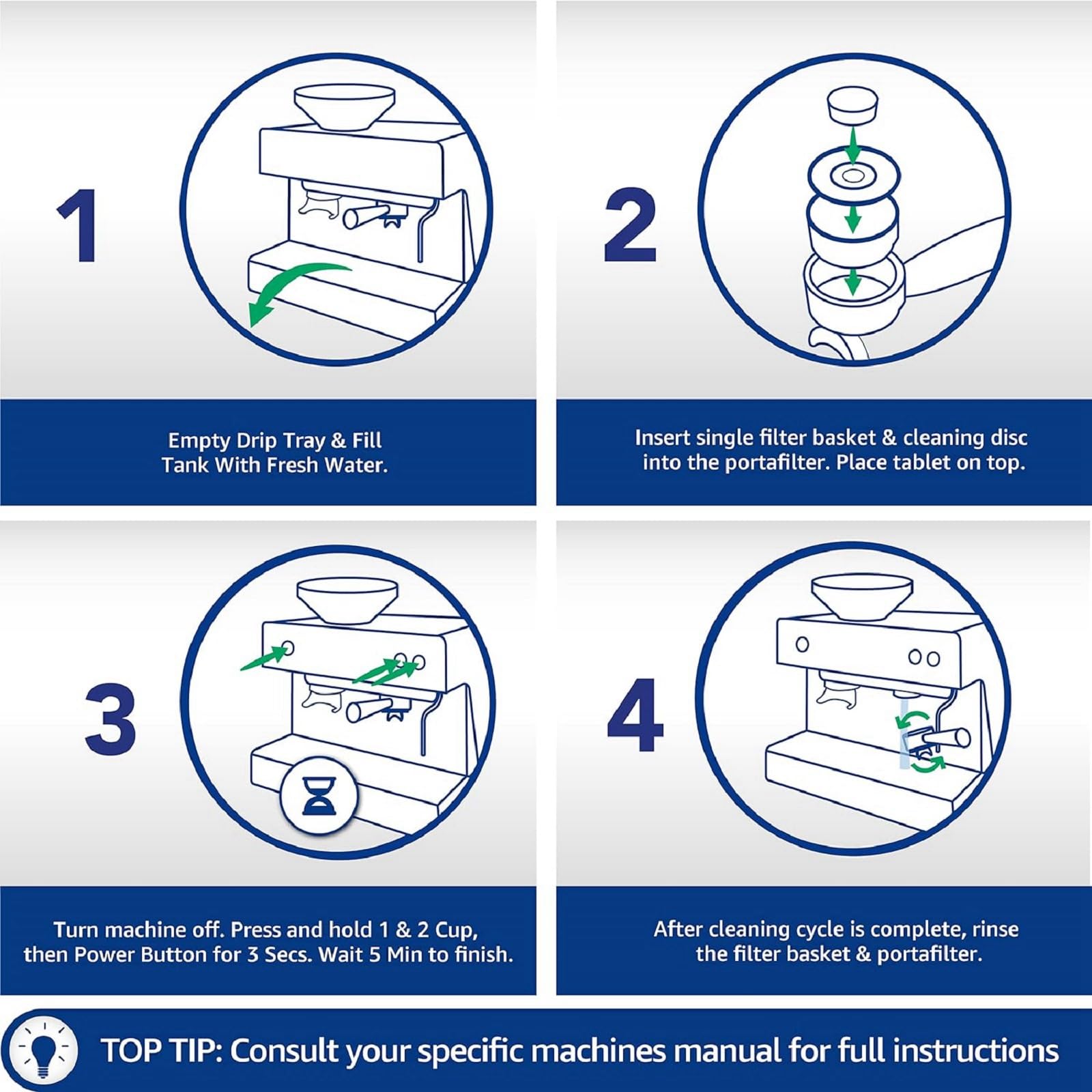 1

Empty Drip Tray & Fill Tank With Fresh Water.

2

Insert single filter basket & cleaning disc into the portafilter. Place tablet on top.

3

Turn machine off. Press and hold 1 & 2 Cup, then Power Button for 3 Secs. Wait 5 Min to finish.

4

After cleaning cycle is complete, rinse the filter basket & portafilter.

TOP TIP: Consult your specific machines manual for full instructions