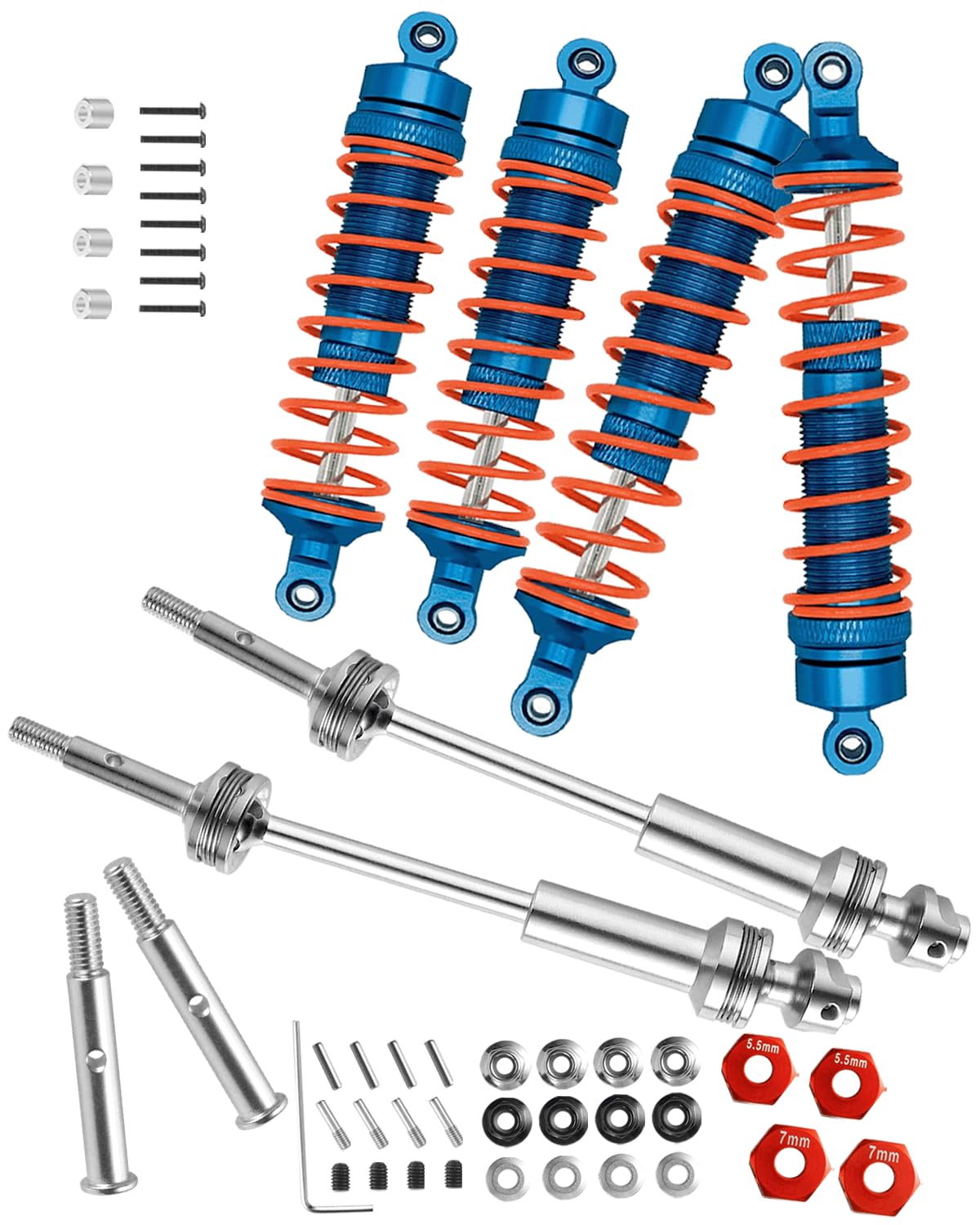 5.5mm
5.5mm
7mm
7mm