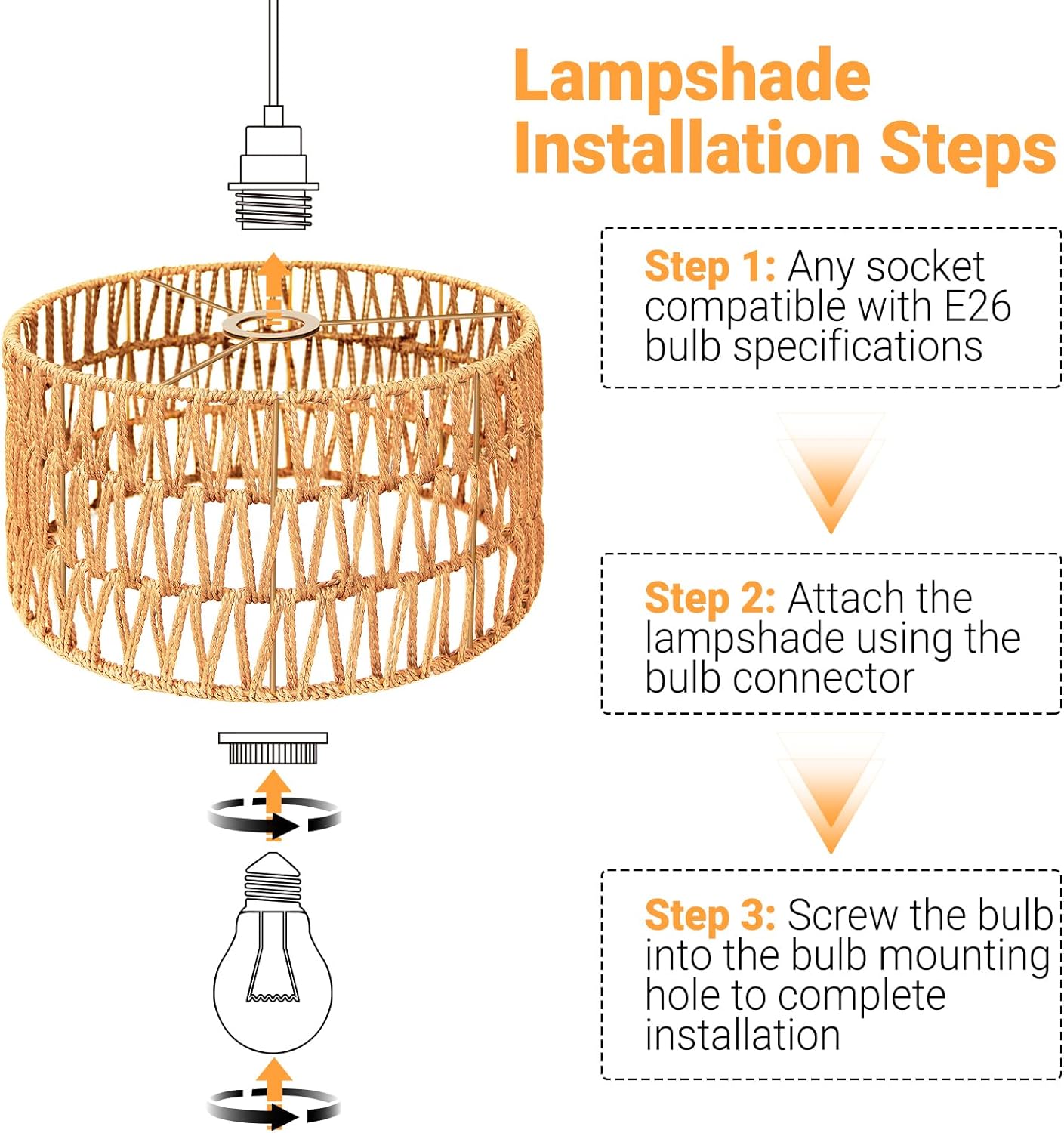 Lampshade Installation Steps

Step 1: Any socket compatible with E26 bulb specifications

Step 2: Attach the lampshade using the bulb connector

Step 3: Screw the bulb into the bulb mounting hole to complete installation