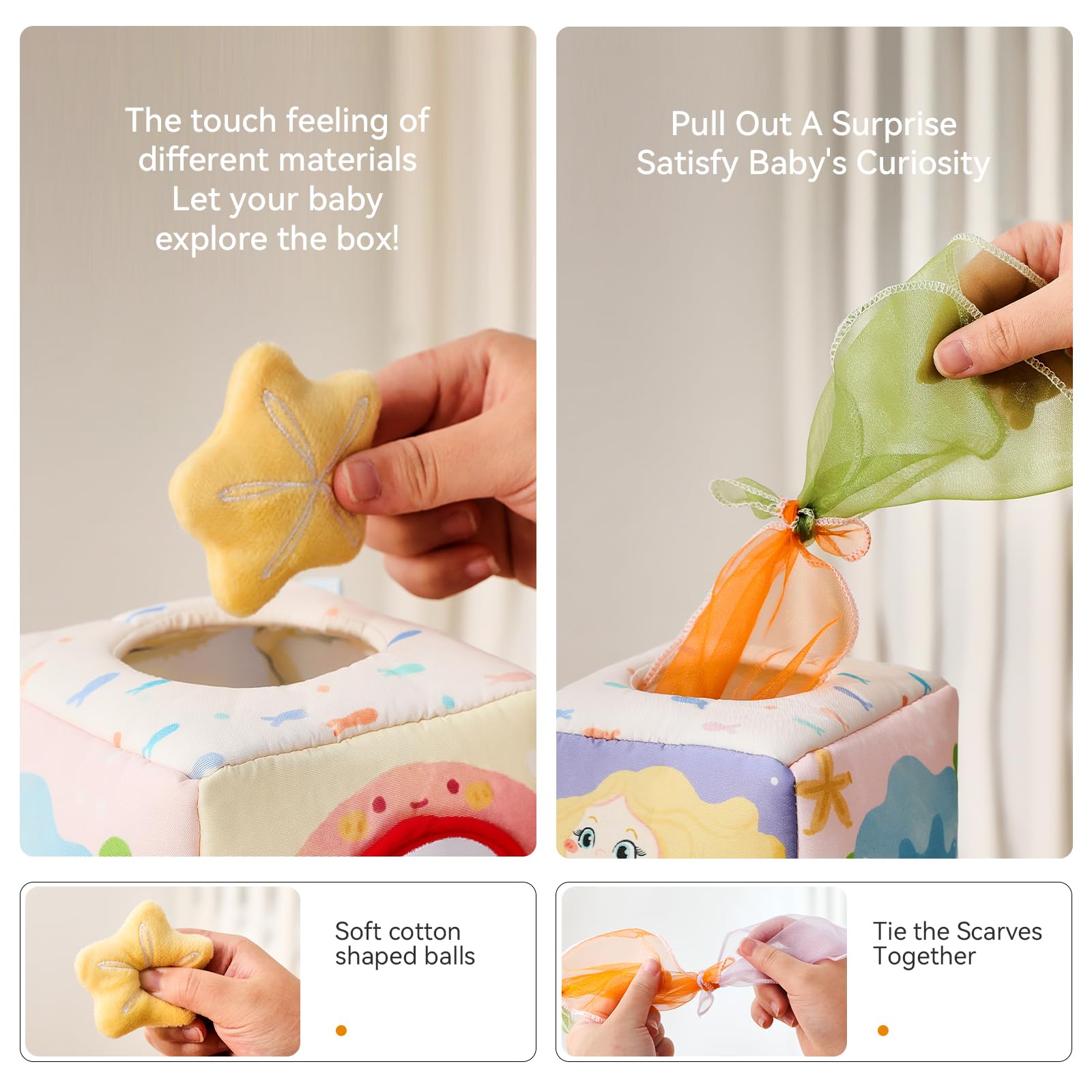 The touch feeling of different materials Let your baby explore the box!

Pull Out A Surprise
Satisfy Baby's Curiosity

Soft cotton shaped balls

Tie the Scarves Together