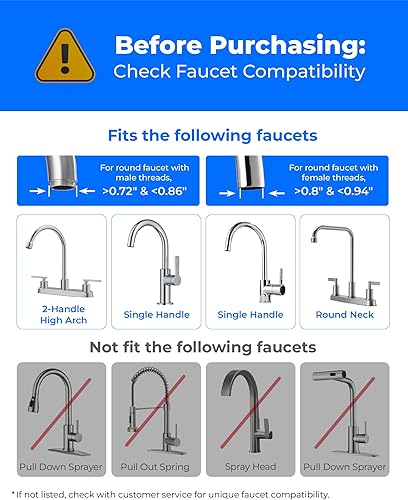 Before Purchasing:
Check Faucet Compatibility

Fits the following faucets

For round faucet with male threads, >0.72" & <0.86"

For round faucet with female threads, >0.8" & <0.94"

2-Handle High Arch

Single Handle

Single Handle

Round Neck

Not fit the following faucets

Pull Down Sprayer

Pull Out Spring

Spray Head

Pull Down Sprayer

* If not listed, check with customer service for unique faucet compatibility.