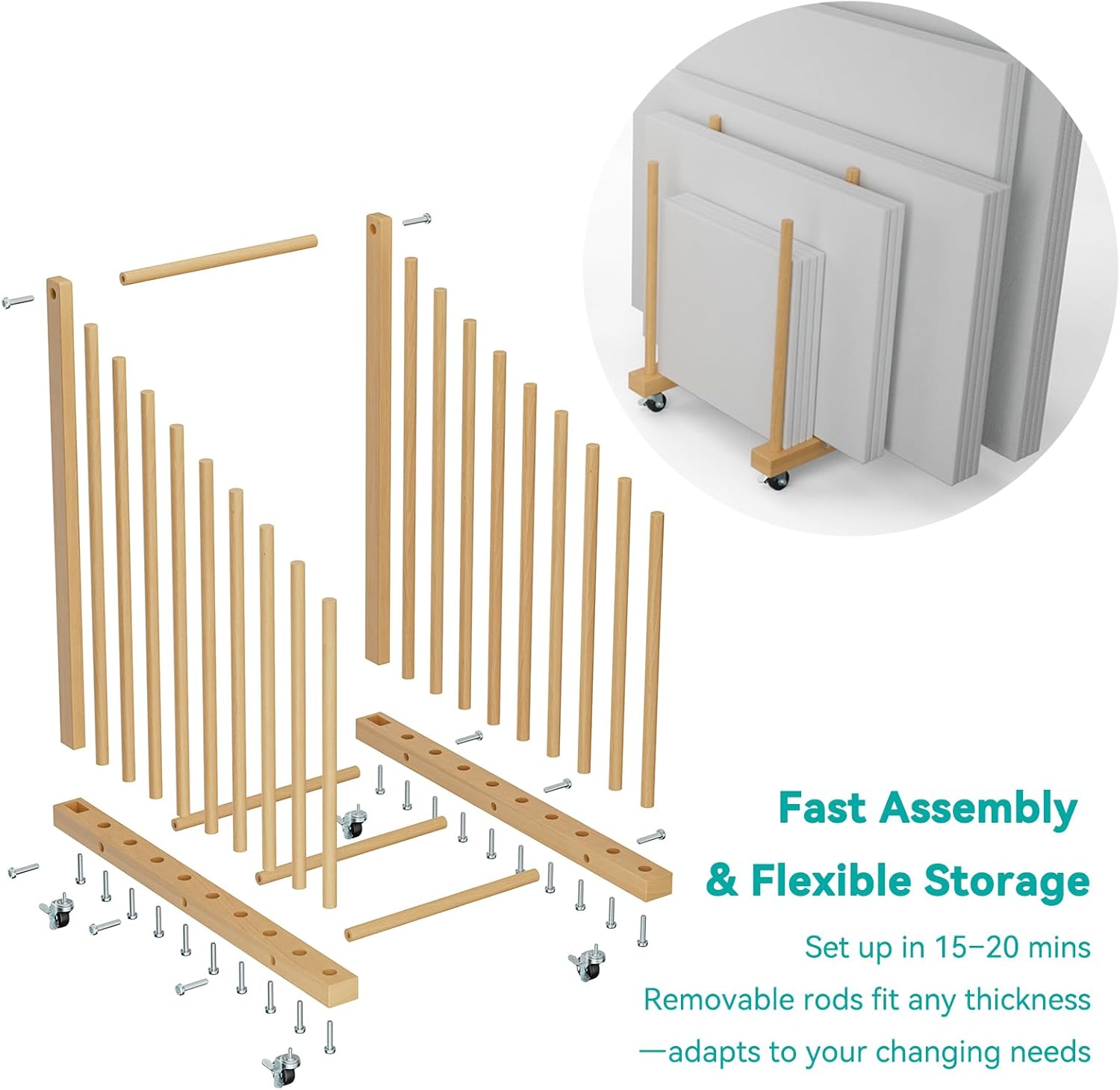 Fast Assembly

& Flexible Storage

Set up in 15–20 mins

Removable rods fit any thickness

—adapts to your changing needs