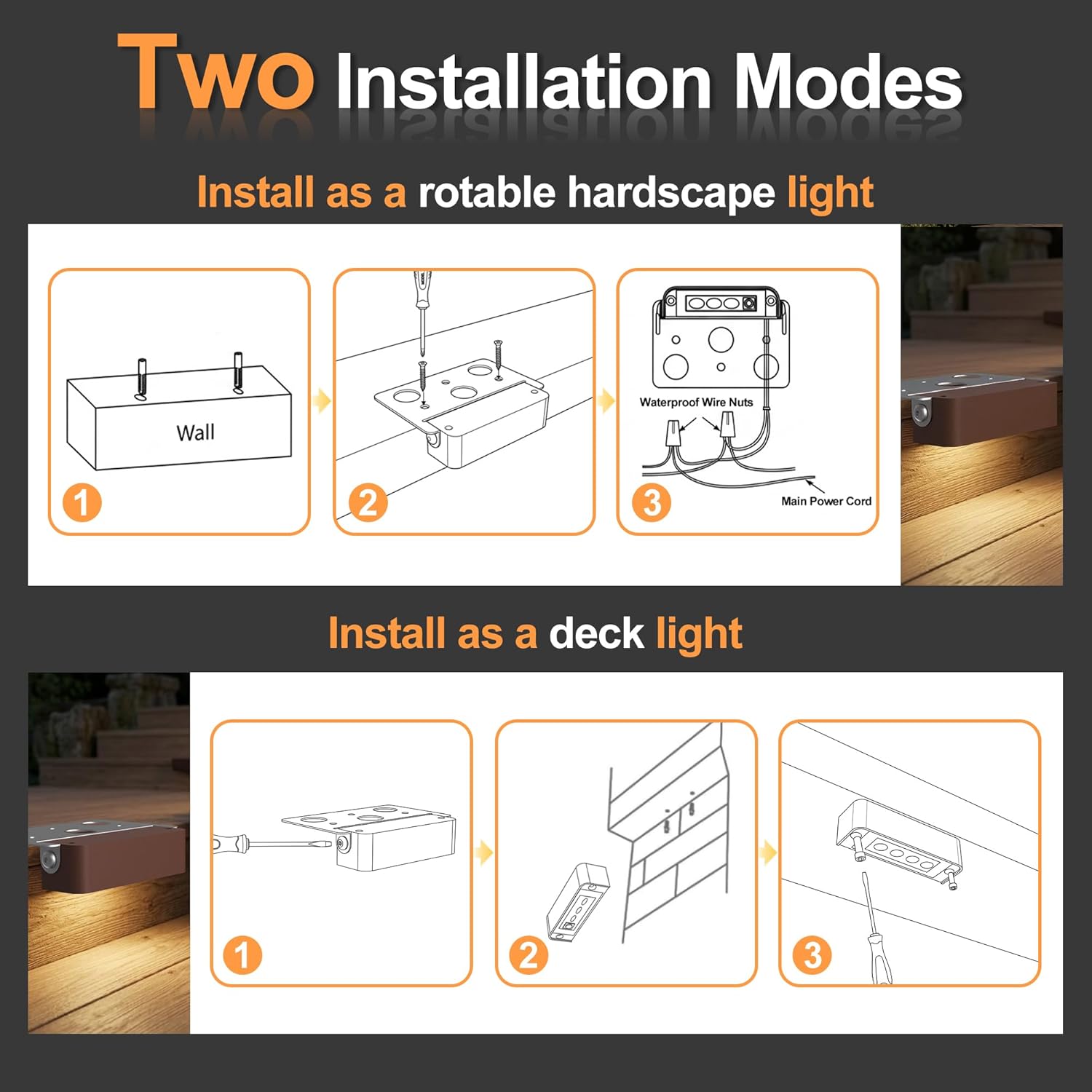 Two Installation Modes

Install as a rotable hardscape light

Wall

1

2

Waterproof Wire Nuts

Main Power Cord

3

Install as a deck light

1

2

3