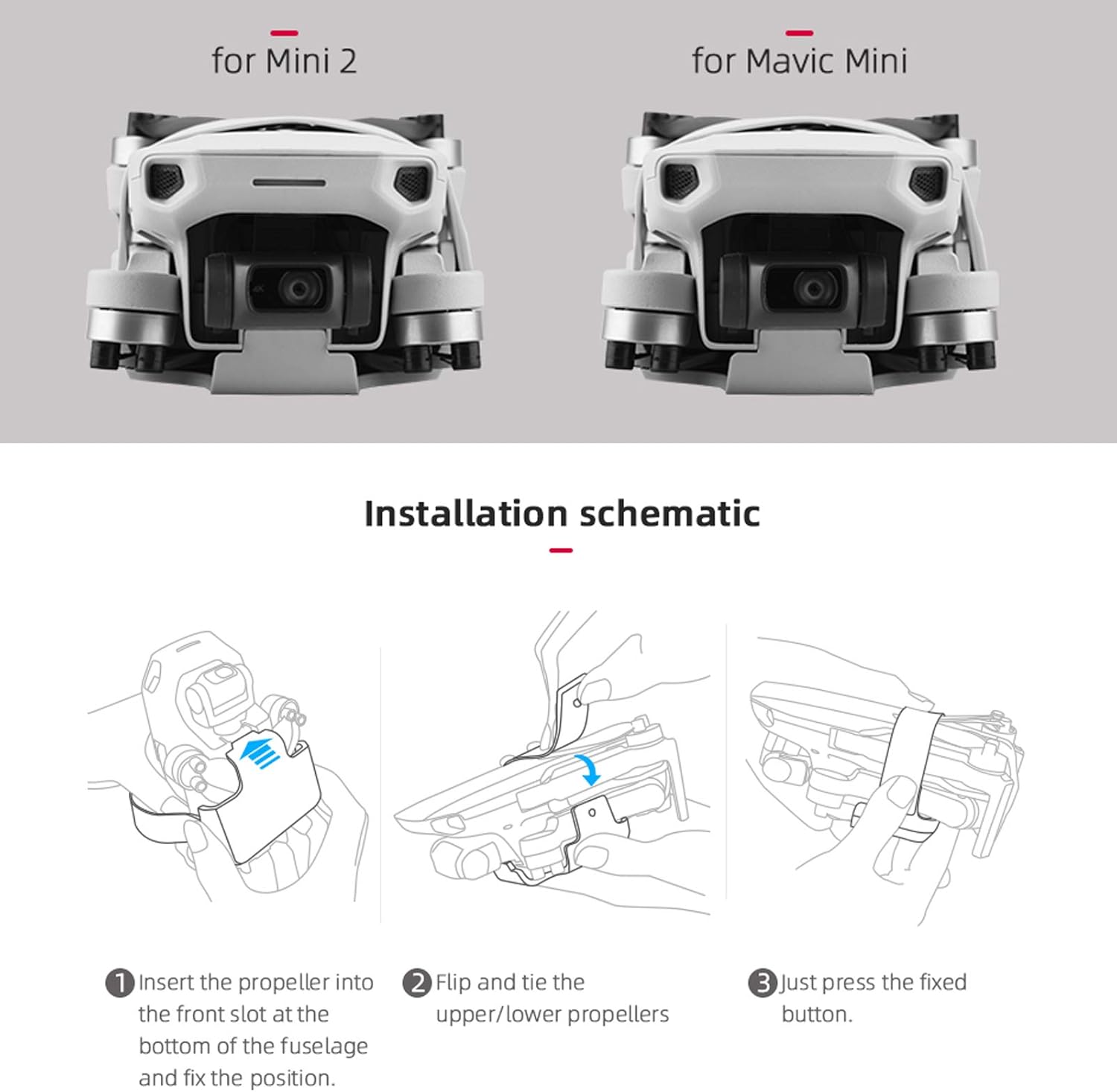 for Mini 2

for Mavic Mini

4K

Installation schematic

1 Insert the propeller into the front slot at the bottom of the fuselage and fix the position.

2 Flip and tie the upper/lower propellers

3 Just press the fixed button.