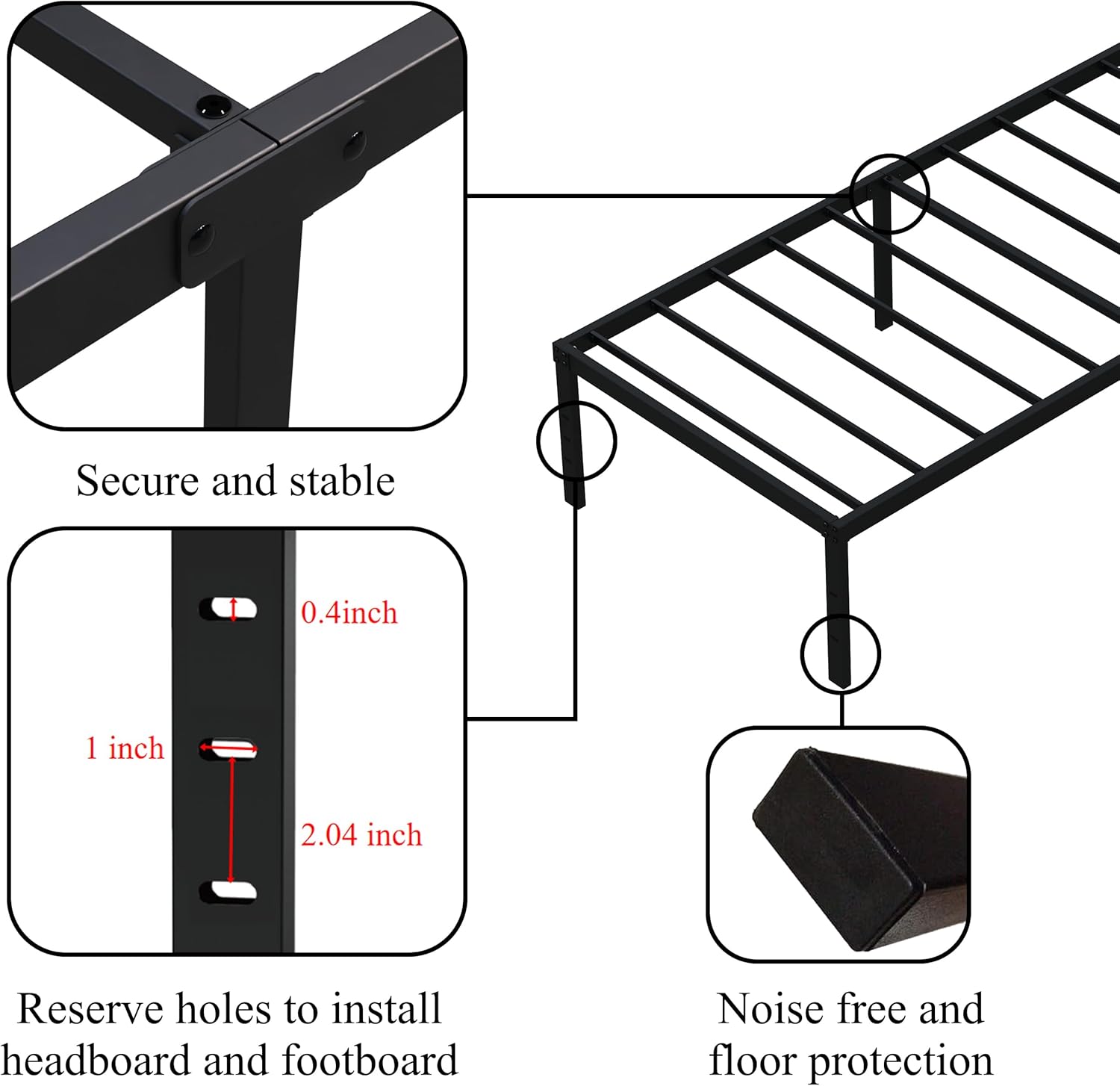 Secure and stable

0.4inch

1 inch

2.04 inch

Reserve holes to install headboard and footboard

Noise free and floor protection