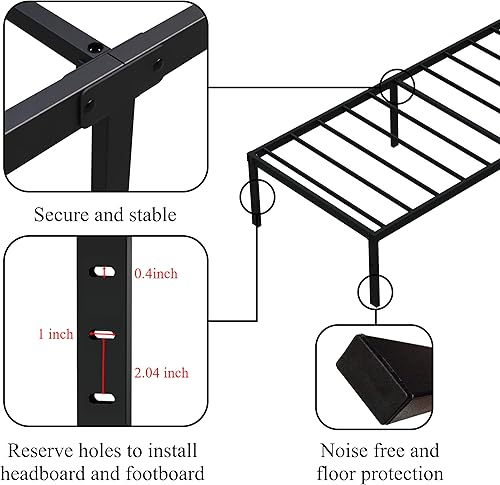 Secure and stable

0.4inch

1 inch

2.04 inch

Reserve holes to install headboard and footboard

Noise free and floor protection